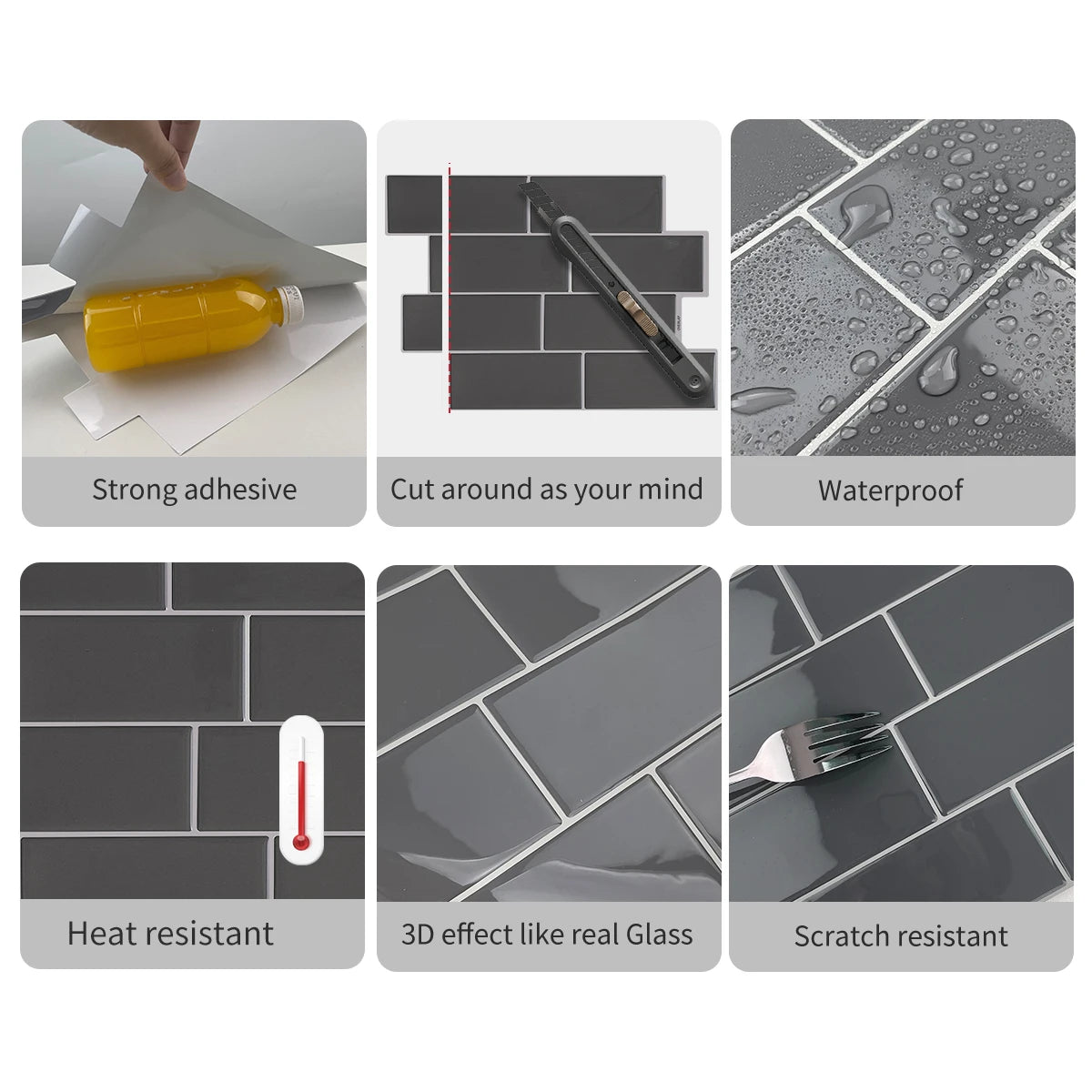 Strong adhesive

Cut around as your mind

Waterproof

Heat resistant

3D effect like real Glass

Scratch resistant