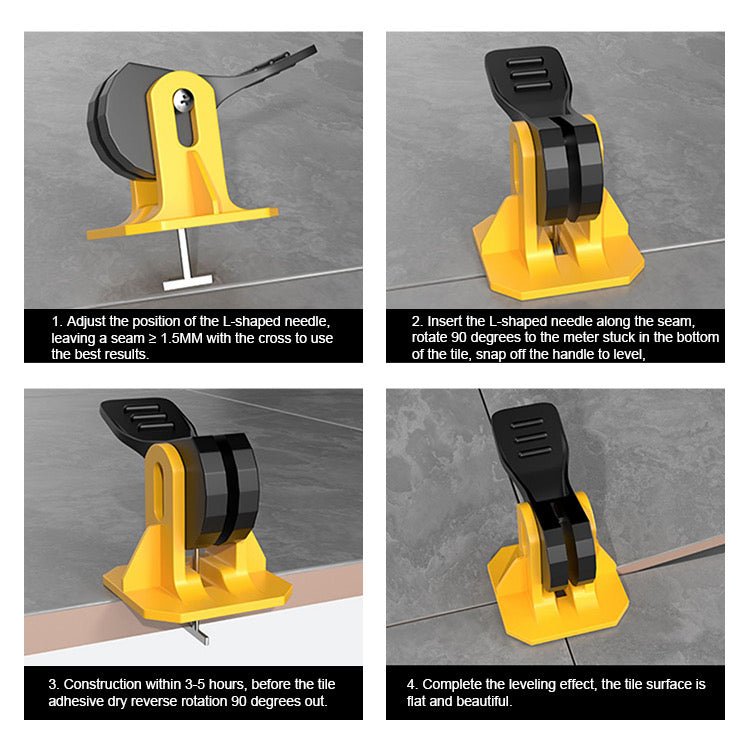 1. Adjust the position of the L-shaped needle, leaving a seam ≥ 1.5MM with the cross to use the best results.

2. Insert the L-shaped needle along the seam, rotate 90 degrees to the meter stuck in the bottom of the tile, snap off the handle to level,

3. Construction within 3-5 hours, before the tile adhesive dry reverse rotation 90 degrees out.

4. Complete the leveling effect, the tile surface is flat and beautiful.