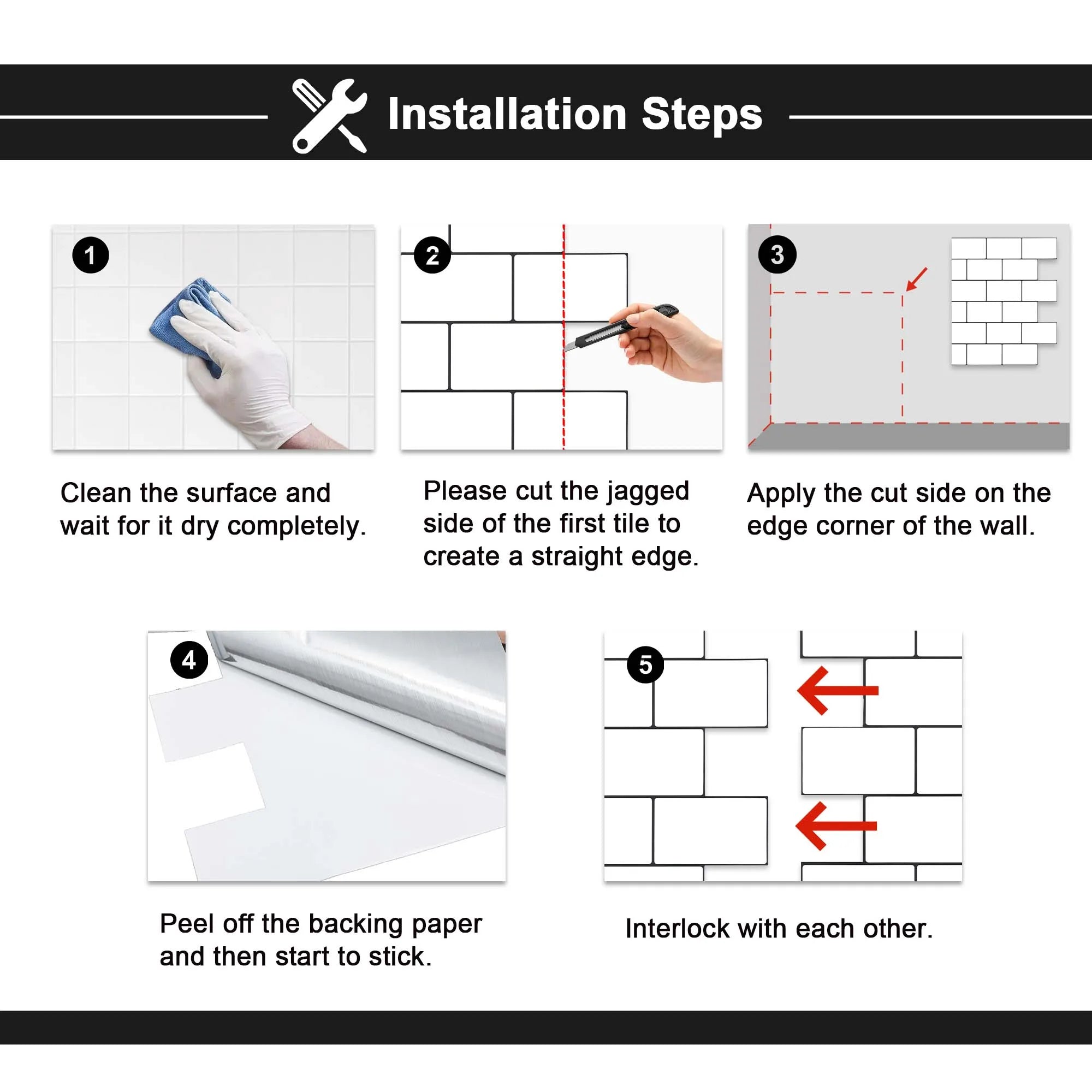 Installation Steps

1

Clean the surface and wait for it dry completely.

2

Please cut the jagged side of the first tile to create a straight edge.

3

Apply the cut side on the edge corner of the wall.

4

Peel off the backing paper and then start to stick.

5

Interlock with each other.