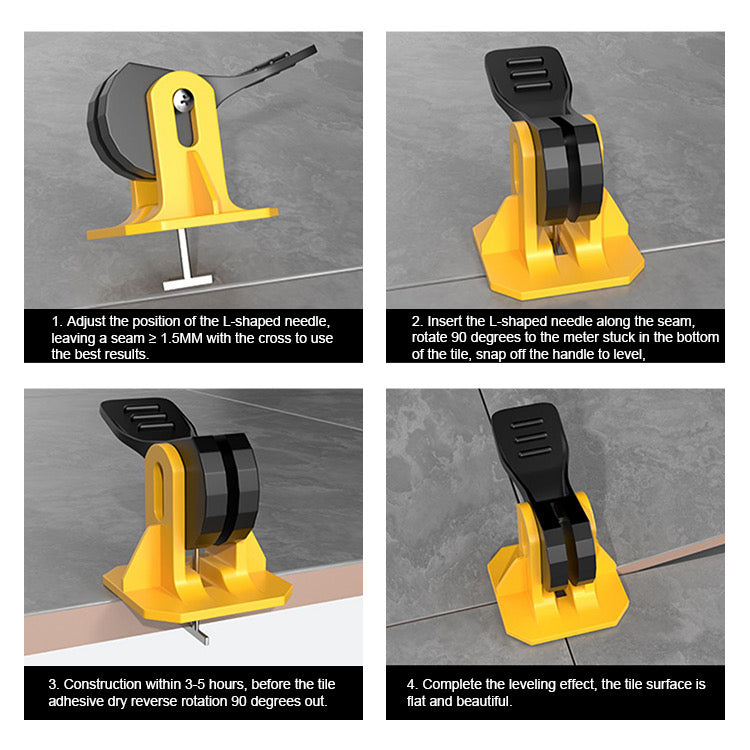 1. Adjust the position of the L-shaped needle, leaving a seam ≥ 1.5MM with the cross to use the best results.

2. Insert the L-shaped needle along the seam, rotate 90 degrees to the meter stuck in the bottom of the tile, snap off the handle to level,

3. Construction within 3-5 hours, before the tile adhesive dry reverse rotation 90 degrees out.

4. Complete the leveling effect, the tile surface is flat and beautiful.