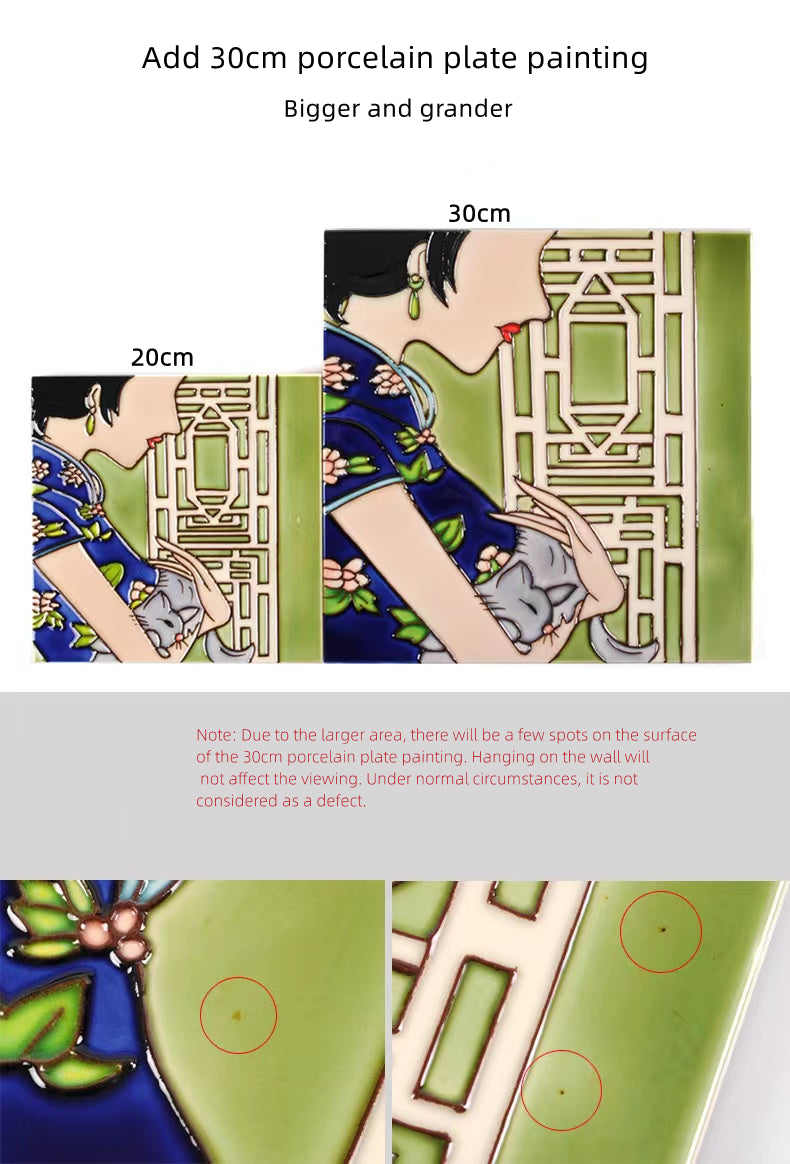 Add 30cm porcelain plate painting

Bigger and grander

30cm

20cm

Note: Due to the larger area, there will be a few spots on the surface of the 30cm porcelain plate painting. Hanging on the wall will not affect the viewing. Under normal circumstances, it is not considered as a defect.