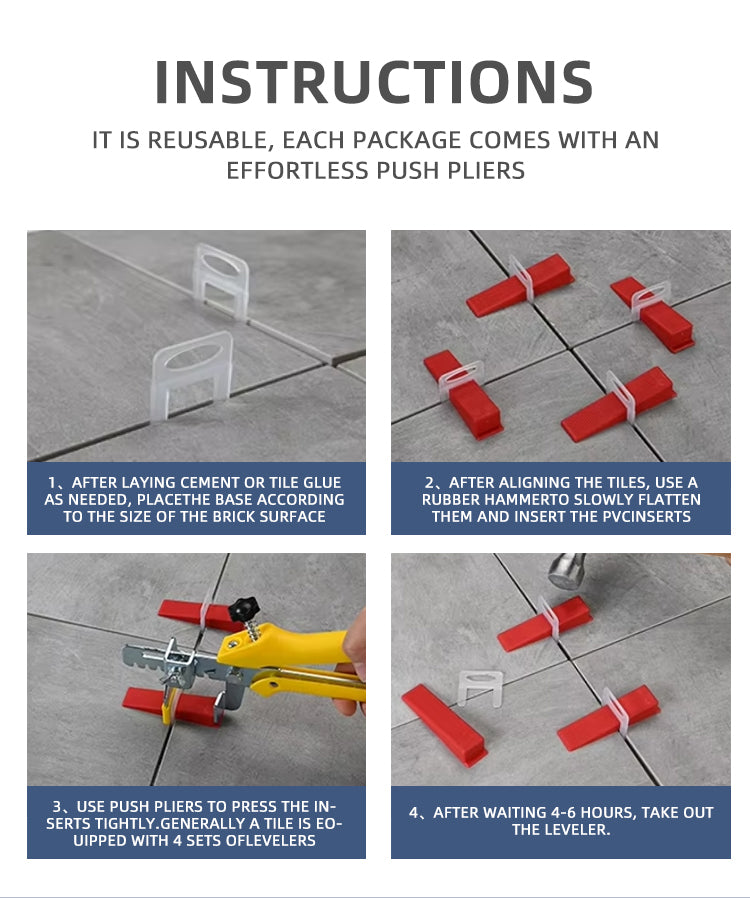 INSTRUCTIONS

IT IS REUSABLE, EACH PACKAGE COMES WITH AN EFFORTLESS PUSH PLIERS

1、AFTER LAYING CEMENT OR TILE GLUE AS NEEDED, PLACETHE BASE ACCORDING TO THE SIZE OF THE BRICK SURFACE

2、AFTER ALIGNING THE TILES, USE A RUBBER HAMMERTO SLOWLY FLATTEN THEM AND INSERT THE PVCINSERTS

3、USE PUSH PLIERS TO PRESS THE INSERTS TIGHTLY.GENERALLY A TILE IS EOUIPPED WITH 4 SETS OFLEVELERS

4、AFTER WAITING 4-6 HOURS, TAKE OUT THE LEVELER.