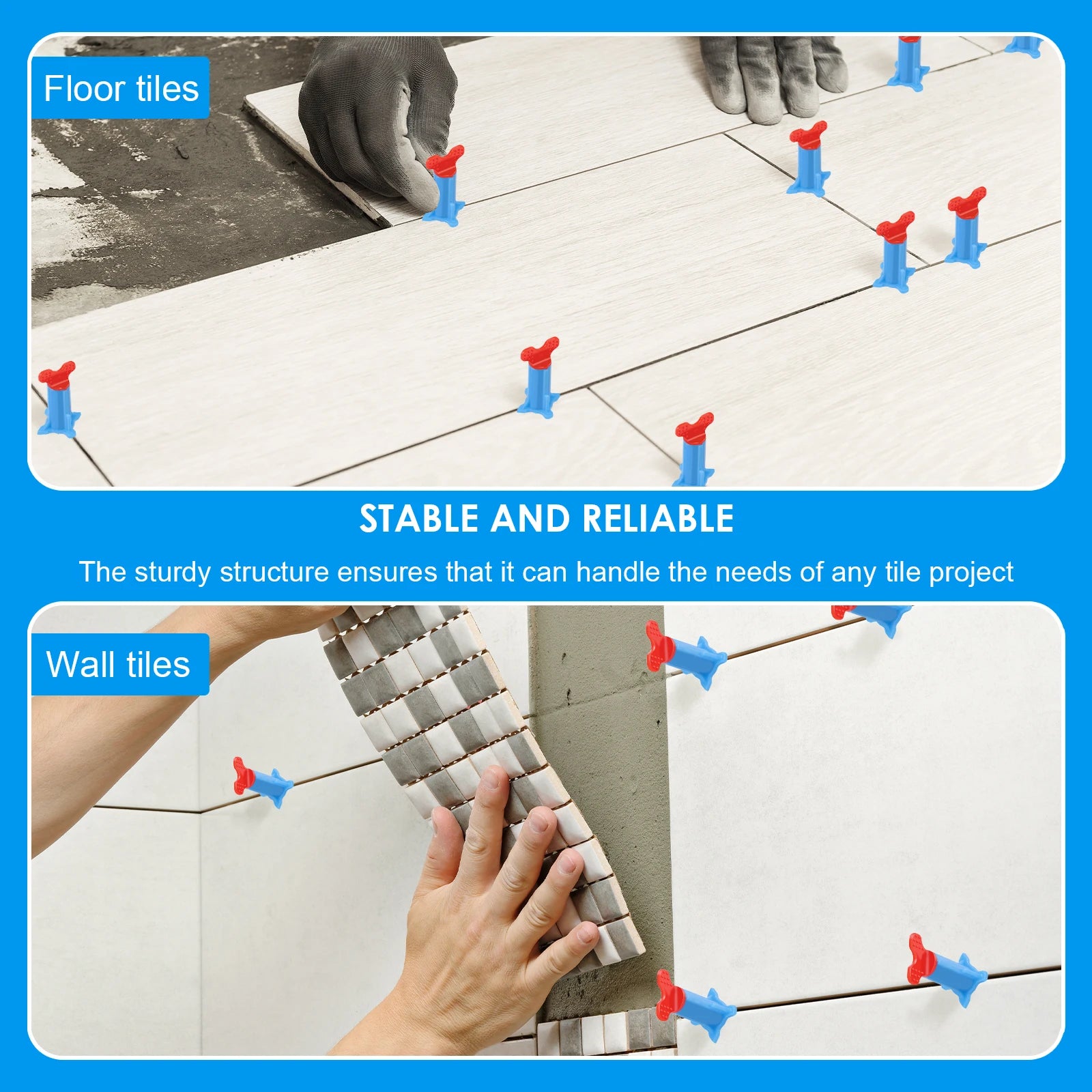 Floor tiles

STABLE AND RELIABLE

The sturdy structure ensures that it can handle the needs of any tile project

Wall tiles