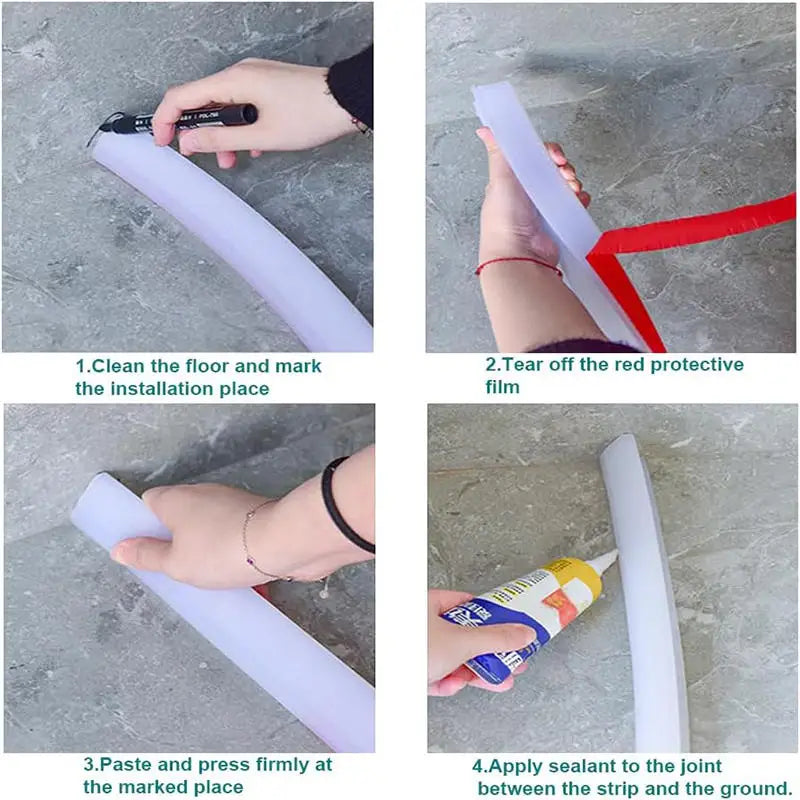 1.Clean the floor and mark the installation place

2.Tear off the red protective film

3.Paste and press firmly at the marked place

4.Apply sealant to the joint between the strip and the ground.