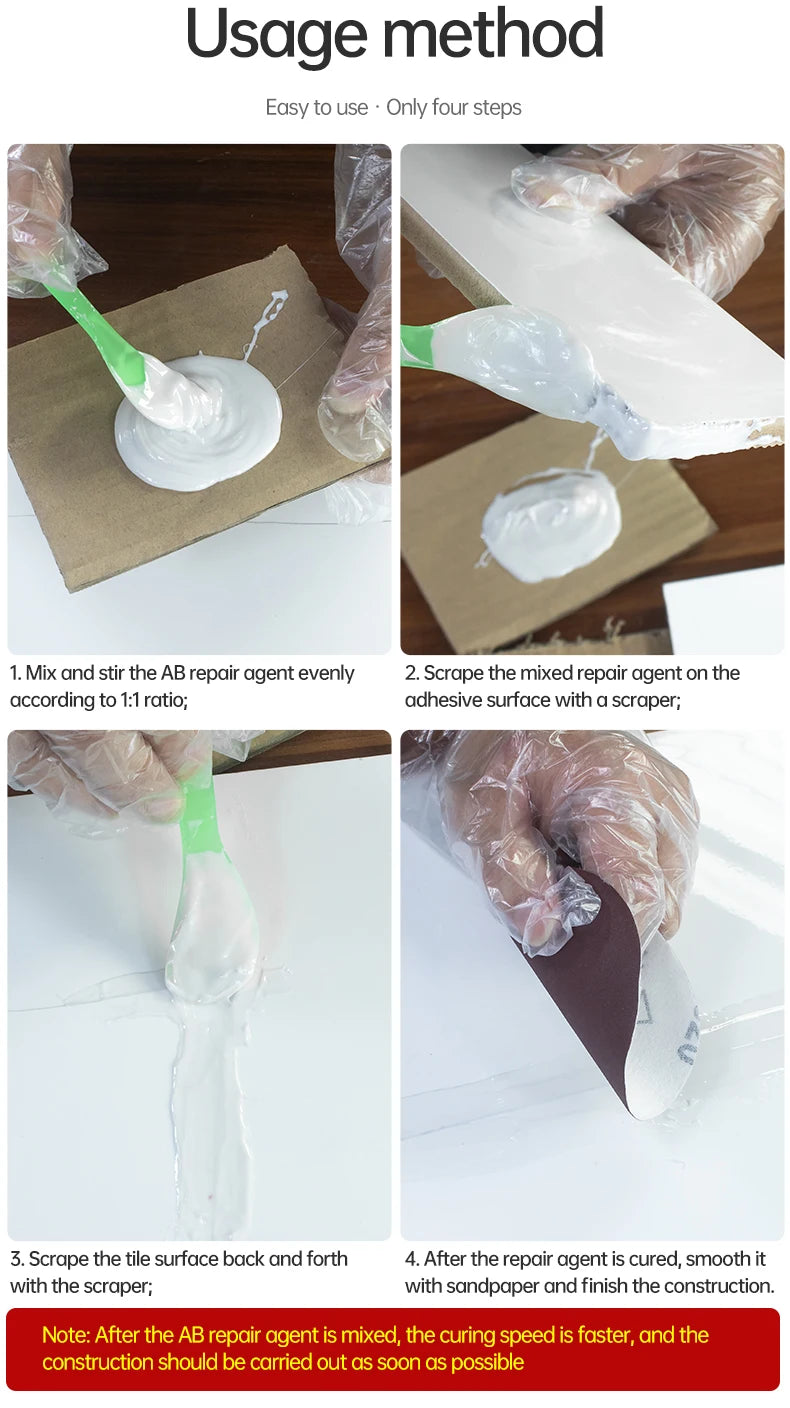 Usage method

Easy to use · Only four steps

1. Mix and stir the AB repair agent evenly according to 1:1 ratio;

2. Scrape the mixed repair agent on the adhesive surface with a scraper;

3. Scrape the tile surface back and forth with the scraper;

4. After the repair agent is cured, smooth it with sandpaper and finish the construction.

Note: After the AB repair agent is mixed, the curing speed is faster, and the construction should be carried out as soon as possible