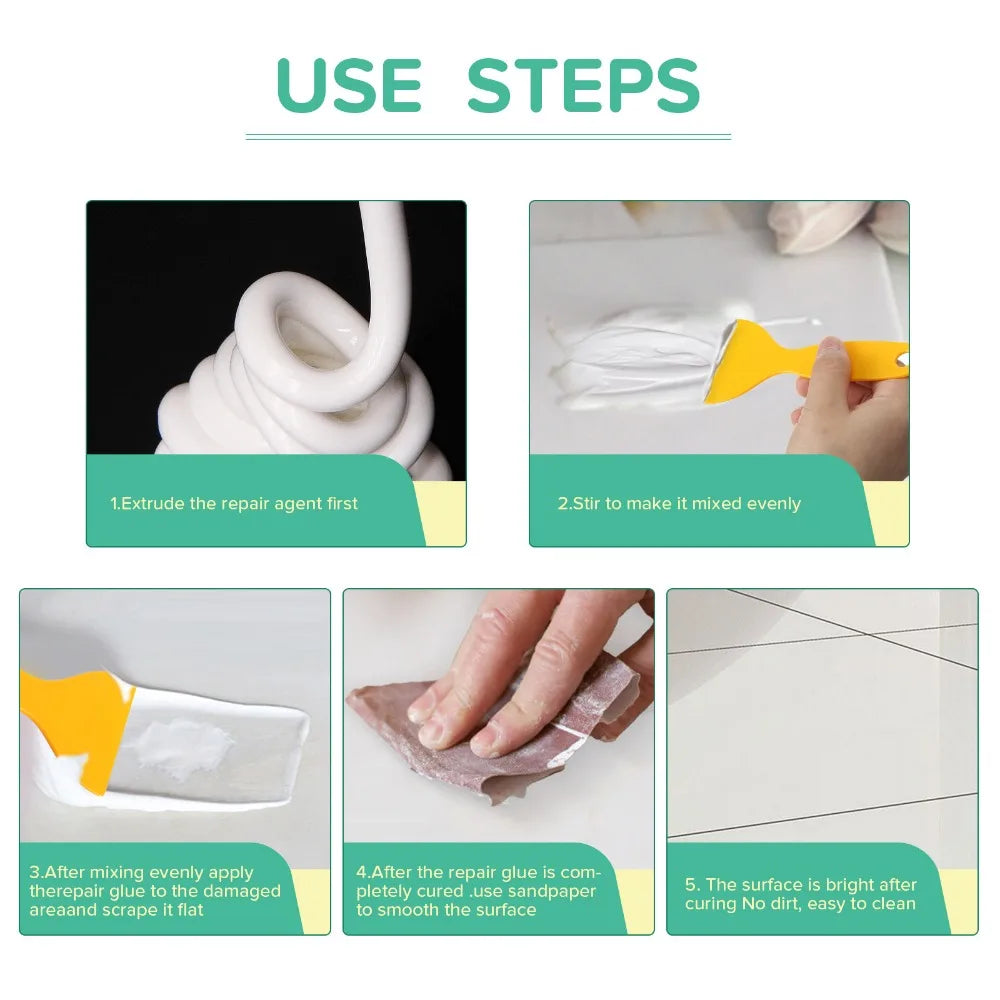 USE STEPS

1.Extrude the repair agent first

2.Stir to make it mixed evenly

3.After mixing evenly apply therepair glue to the damaged areaand scrape it flat

4.After the repair glue is completely cured .use sandpaper to smooth the surface

5. The surface is bright after curing No dirt, easy to clean