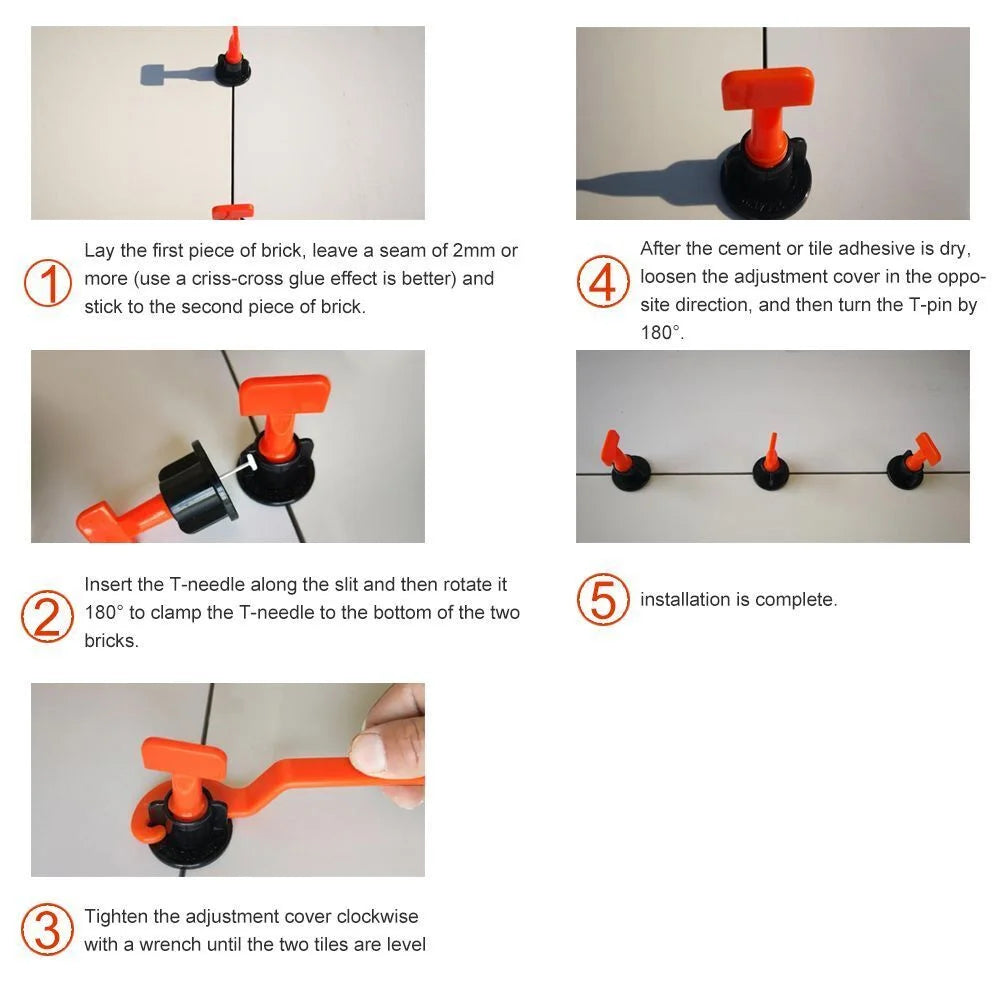 1 Lay the first piece of brick, leave a seam of 2mm or more (use a criss-cross glue effect is better) and stick to the second piece of brick.

2 Insert the T-needle along the slit and then rotate it 180° to clamp the T-needle to the bottom of the two bricks.

3 Tighten the adjustment cover clockwise with a wrench until the two tiles are level

4 After the cement or tile adhesive is dry, loosen the adjustment cover in the opposite direction, and then turn the T-pin by 180°.

5 installation is complete.