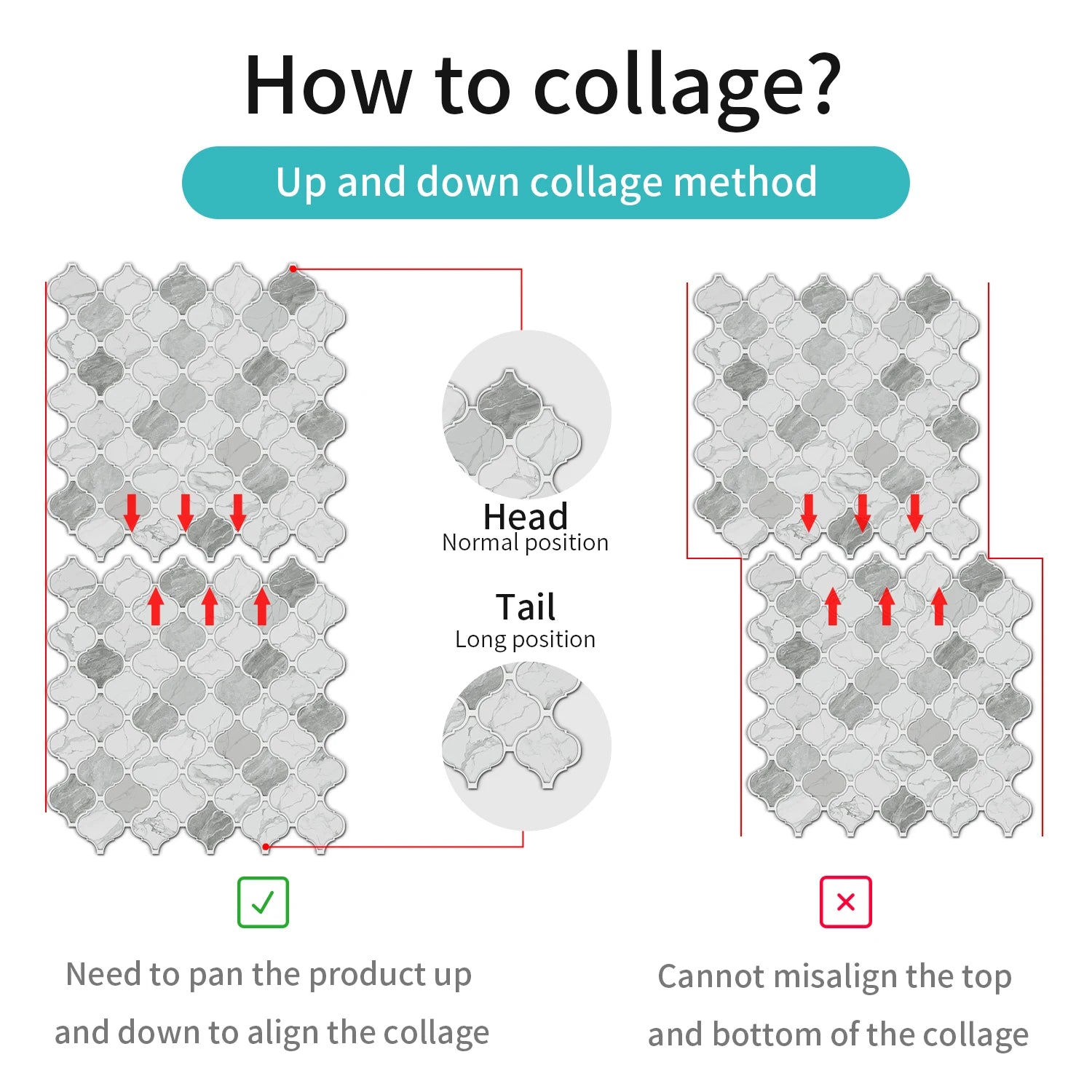 How to collage?

Up and down collage method

Head
Normal position

Tail
Long position

✓

Need to pan the product up and down to align the collage

×

Cannot misalign the top and bottom of the collage