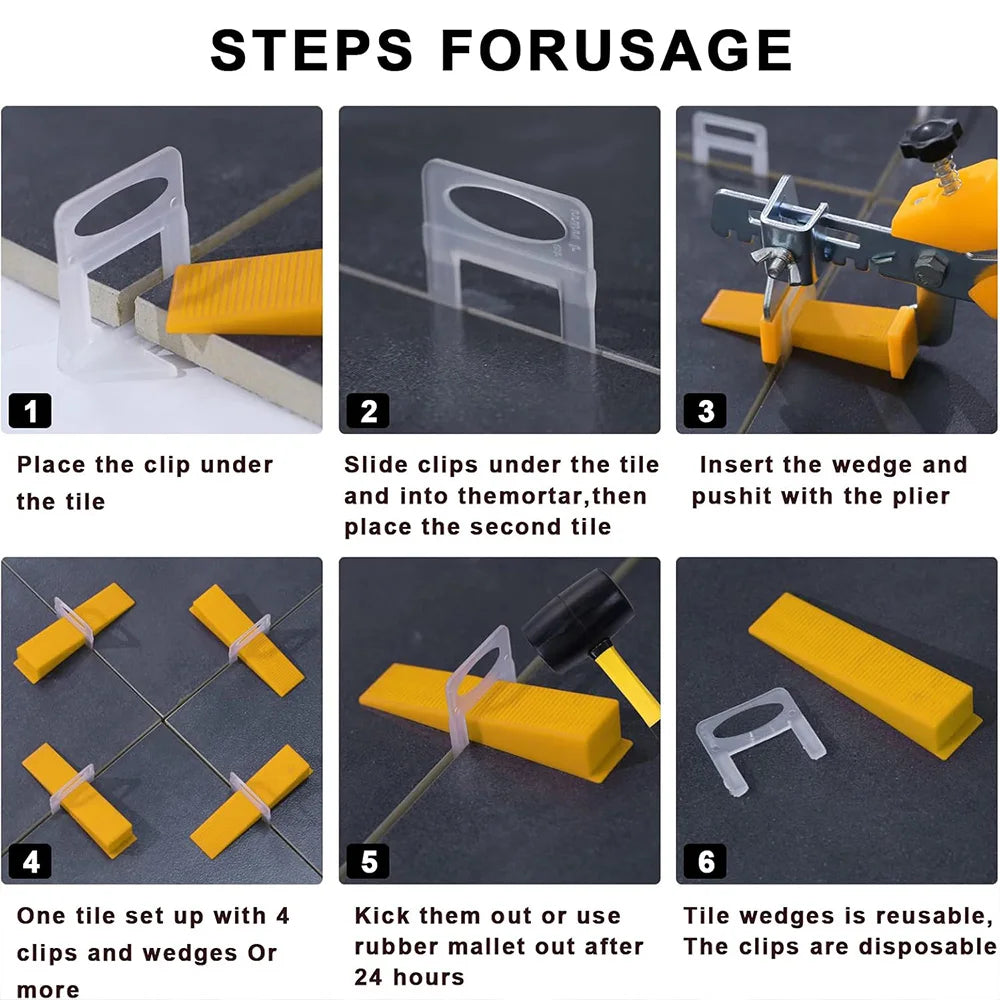 STEPS FORUSAGE

1

Place the clip under the tile

2

Slide clips under the tile and into themortar,then place the second tile

3

Insert the wedge and pushit with the plier

4

One tile set up with 4 clips and wedges Or more

5

Kick them out or use rubber mallet out after 24 hours

6

Tile wedges is reusable, The clips are disposable