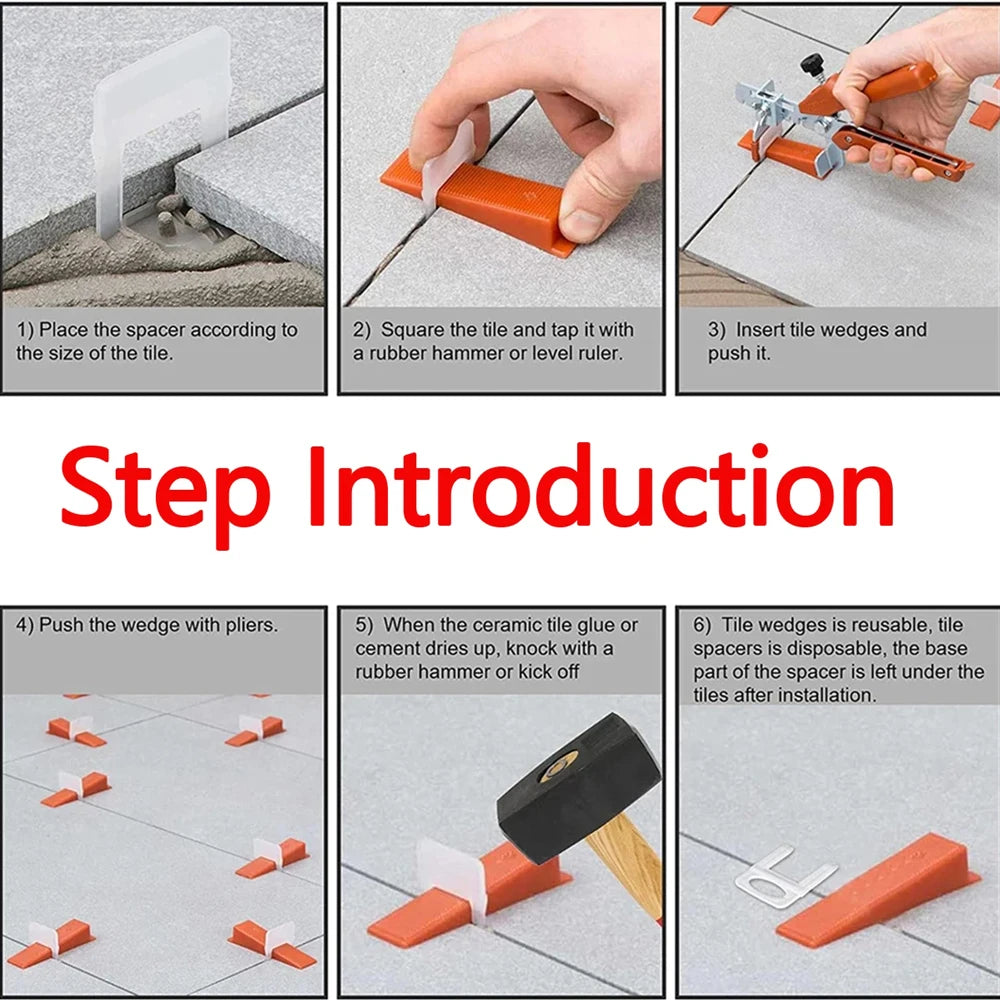 1) Place the spacer according to the size of the tile.

2) Square the tile and tap it with a rubber hammer or level ruler.

3) Insert tile wedges and push it.

Step Introduction

4) Push the wedge with pliers.

5) When the ceramic tile glue or cement dries up, knock with a rubber hammer or kick off

6) Tile wedges is reusable, tile spacers is disposable, the base part of the spacer is left under the tiles after installation.