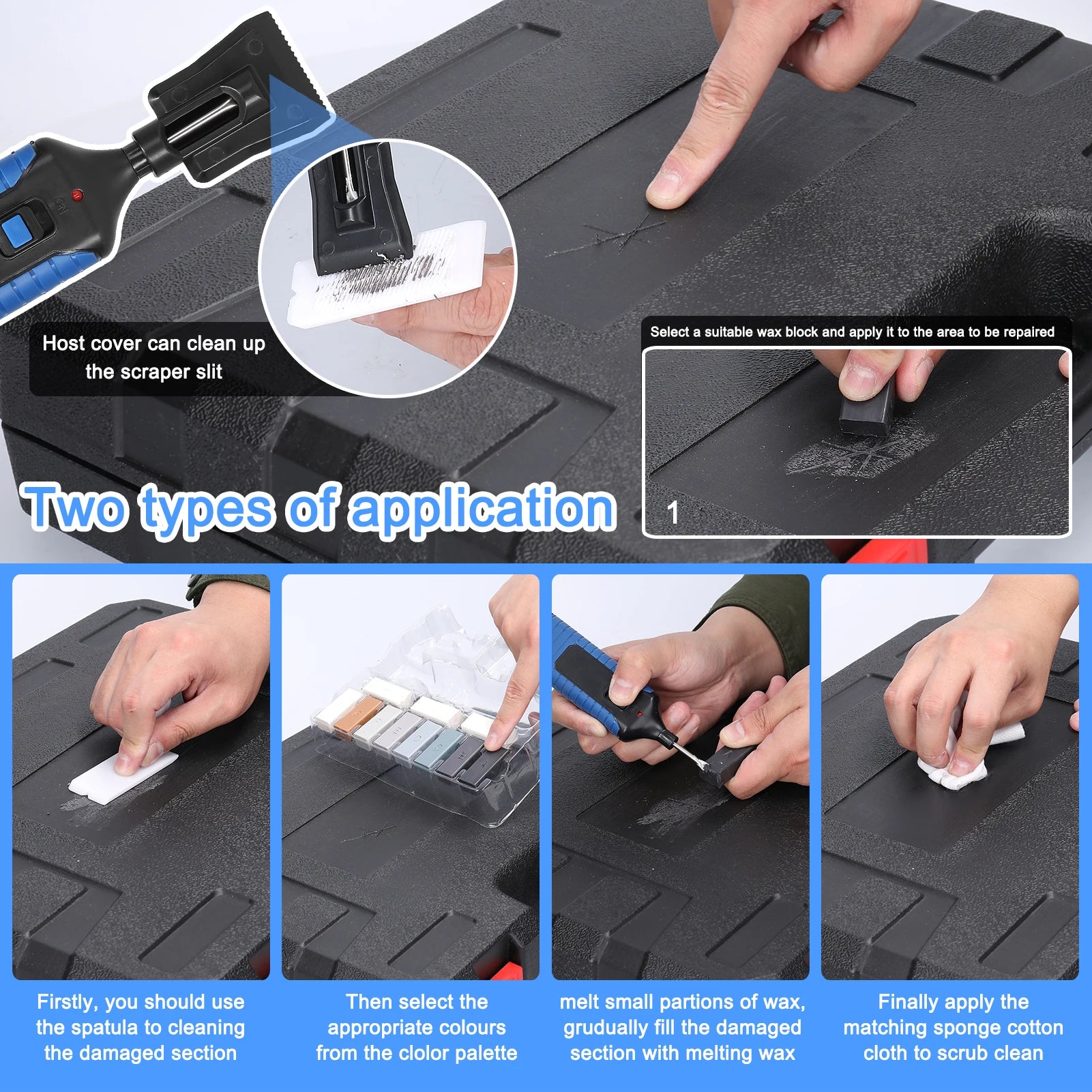 Host cover can clean up the scraper slit

Select a suitable wax block and apply it to the area to be repaired

1

Two types of application

Firstly, you should use the spatula to cleaning the damaged section

Then select the appropriate colours from the clolor palette

melt small partions of wax, grudually fill the damaged section with melting wax

Finally apply the matching sponge cotton cloth to scrub clean