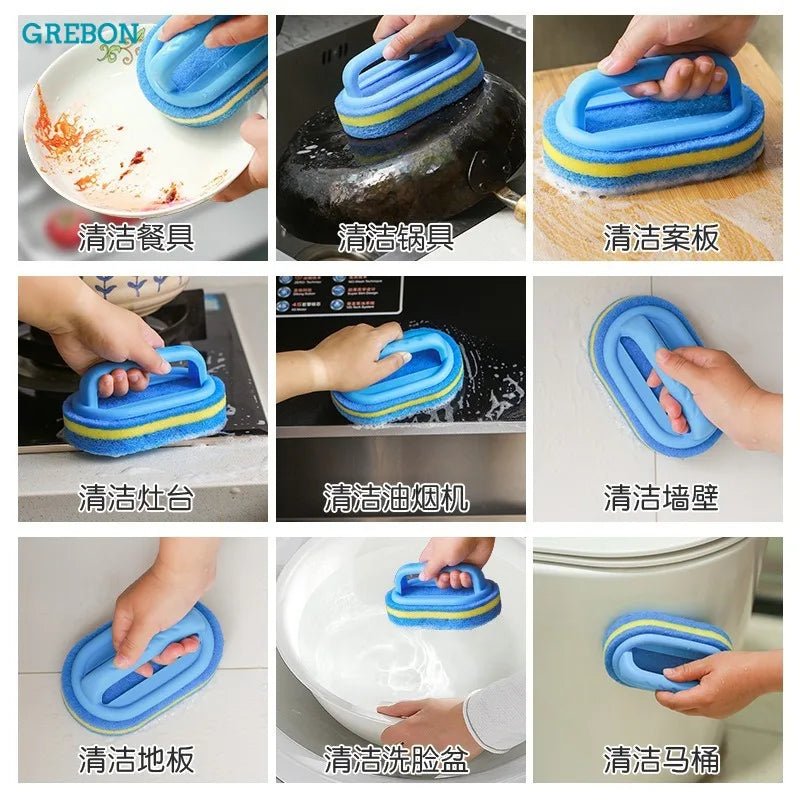 GREBON

清洁餐具

清洁锅具

清洁案板

清洁灶台

清洁油烟机

清洁墙壁

清洁地板

清洁洗脸盆

清洁马桶