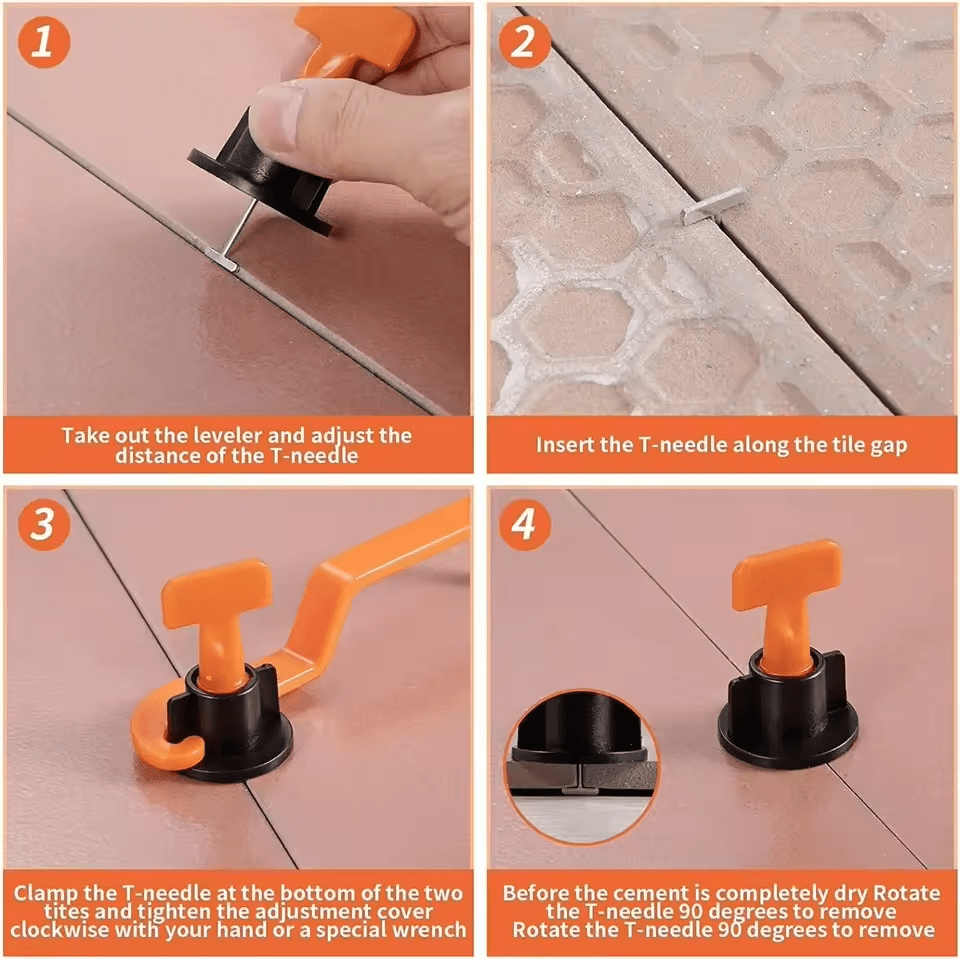 1

Take out the leveler and adjust the distance of the T-needle

2

Insert the T-needle along the tile gap

3

Clamp the T-needle at the bottom of the two tites and tighten the adjustment cover clockwise with your hand or a special wrench

4

Before the cement is completely dry Rotate the T-needle 90 degrees to remove Rotate the T-needle 90 degrees to remove