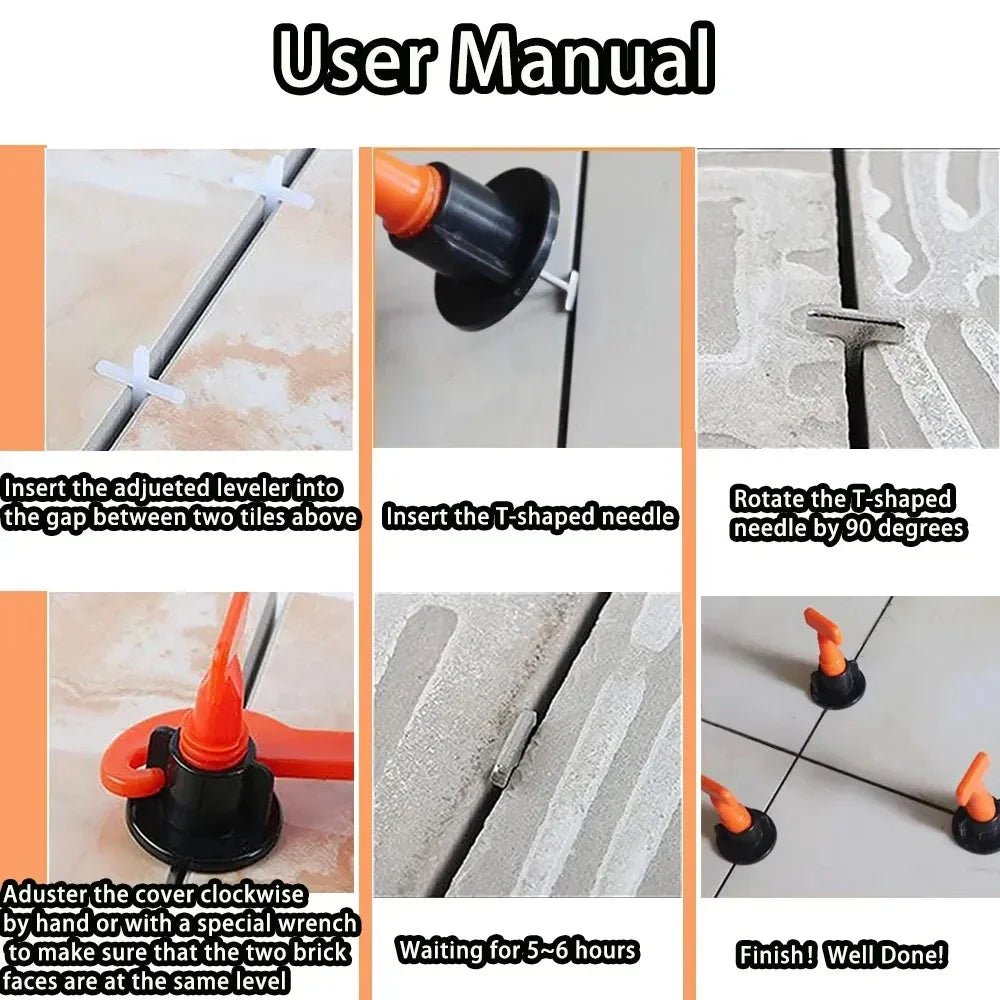 User Manual

Insert the adjueted leveler into the gap between two tiles above

Insert the T-shaped needle

Rotate the T-shaped needle by 90 degrees

Aduster the cover clockwise by hand or with a special wrench to make sure that the two brick faces are at the same level

Waiting for 5~6 hours

Finish! Well Done!