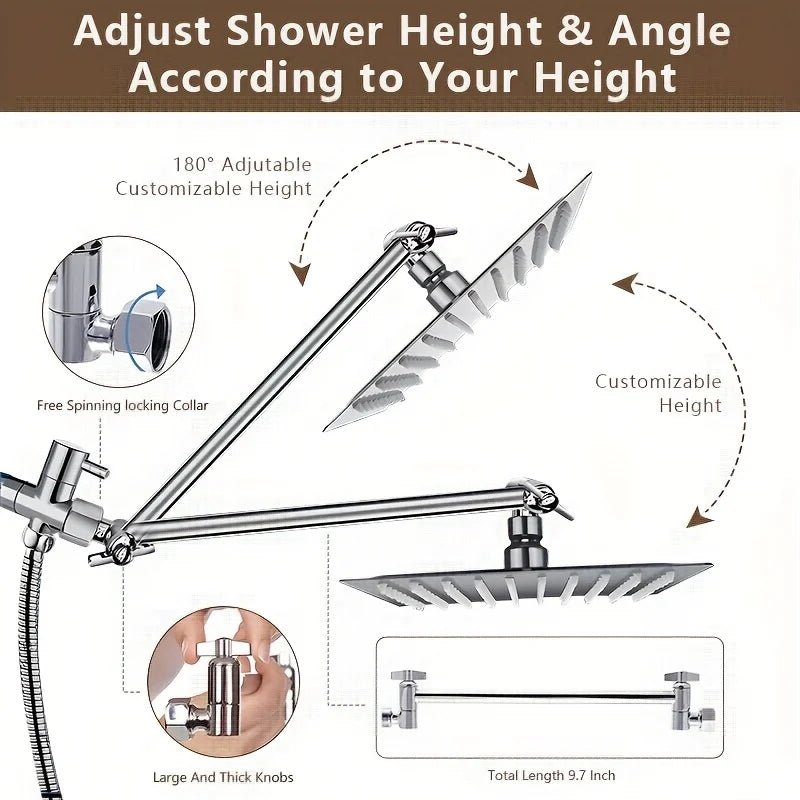 Adjust Shower Height & Angle According to Your Height

180° Adjutable
Customizable Height

Free Spinning locking Collar

Customizable
Height

Large And Thick Knobs

Total Length 9.7 Inch