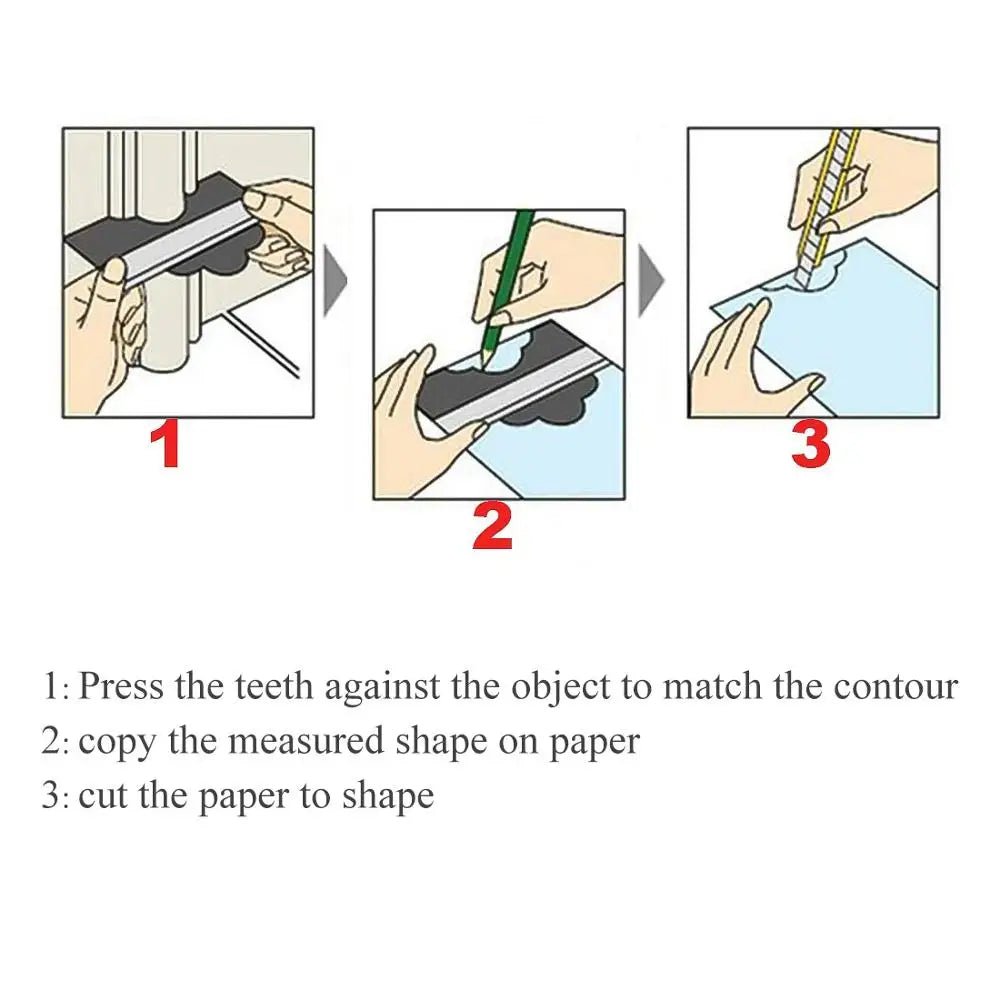 1

2

3

1: Press the teeth against the object to match the contour
2: copy the measured shape on paper
3: cut the paper to shape