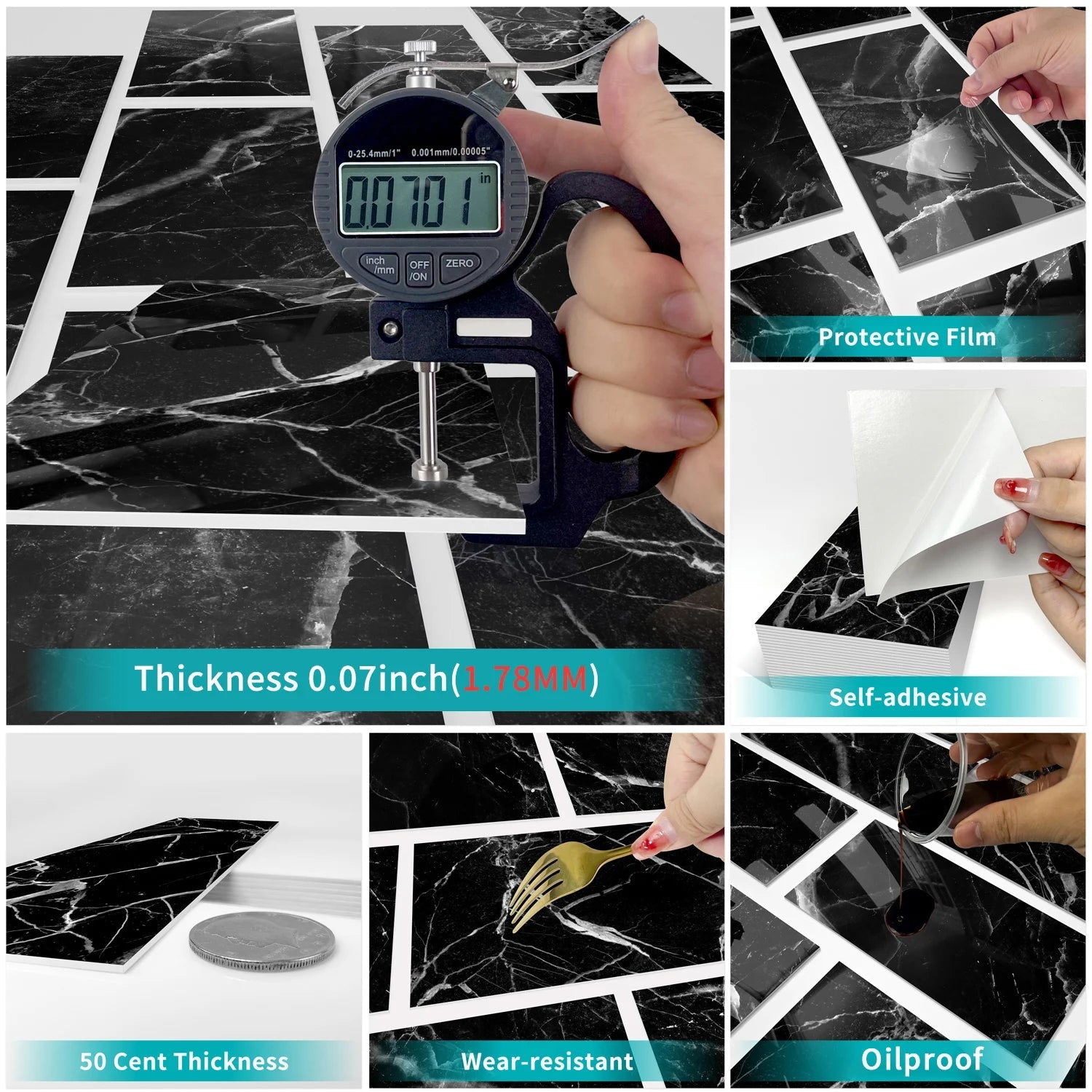 0-25.4mm/1" 0.001mm/0.00005"

0.0701 in

inch /mm

OFF /ON

ZERO

Thickness 0.07inch(1.78MM)

Protective Film

Self-adhesive

50 Cent Thickness

Wear-resistant

Oilproof