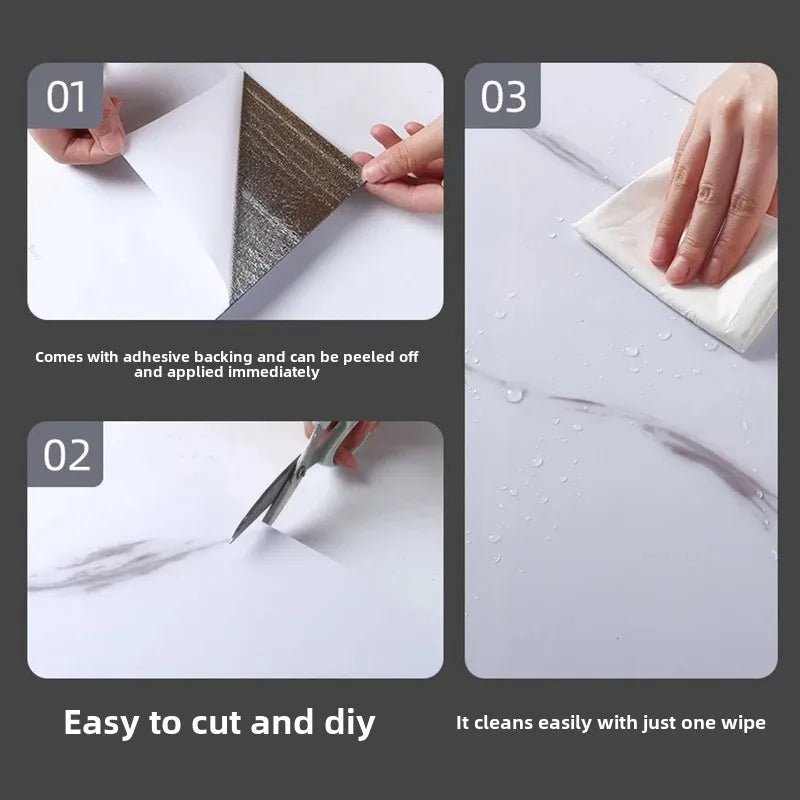 01

Comes with adhesive backing and can be peeled off and applied immediately

02

Easy to cut and diy

03

It cleans easily with just one wipe