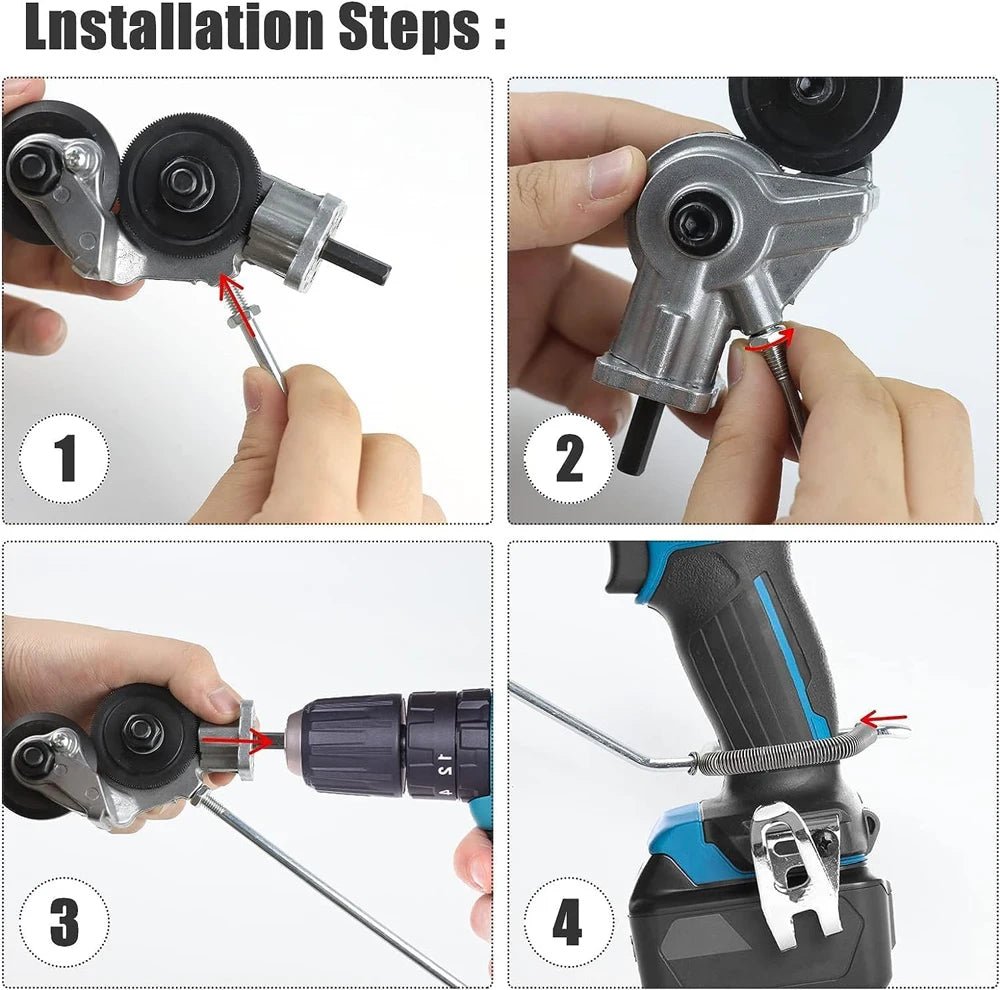 Lnstallation Steps :

1

2

3

4