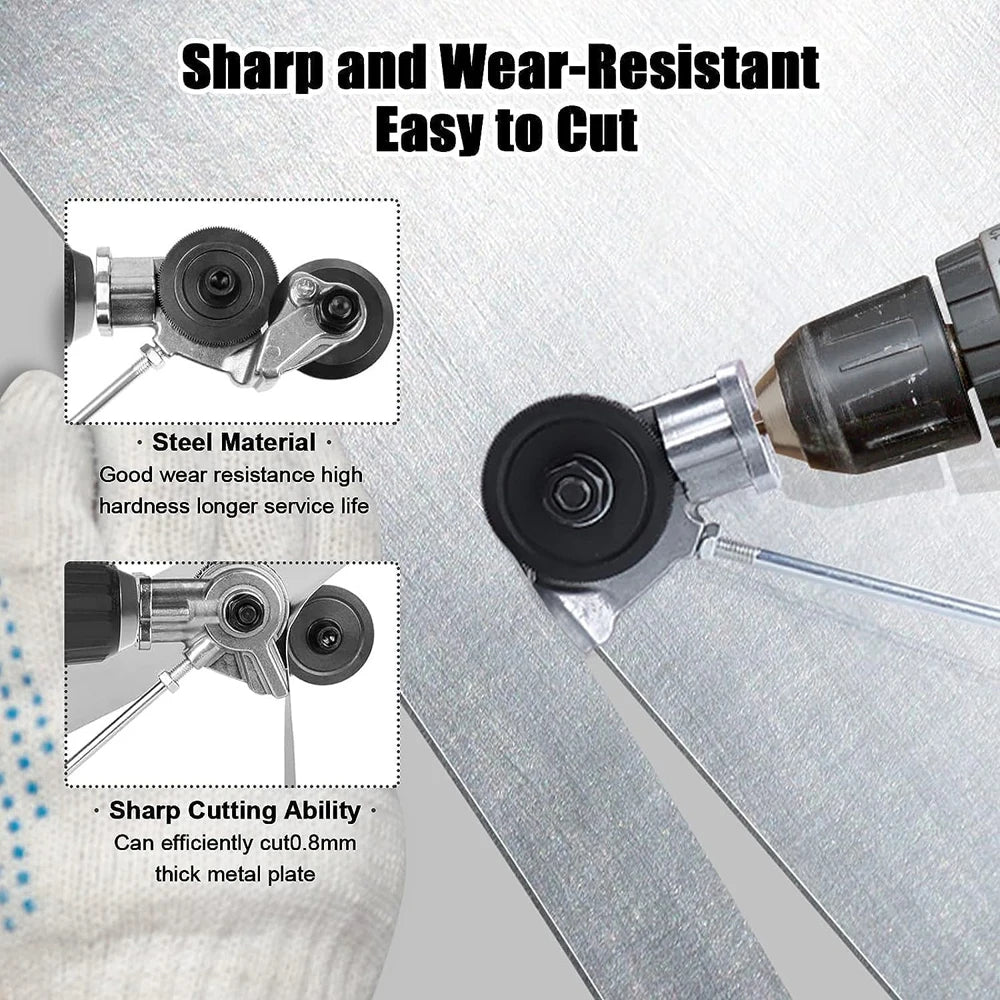 Sharp and Wear-Resistant
Easy to Cut

· Steel Material ·
Good wear resistance high hardness longer service life

· Sharp Cutting Ability ·
Can efficiently cut0.8mm thick metal plate