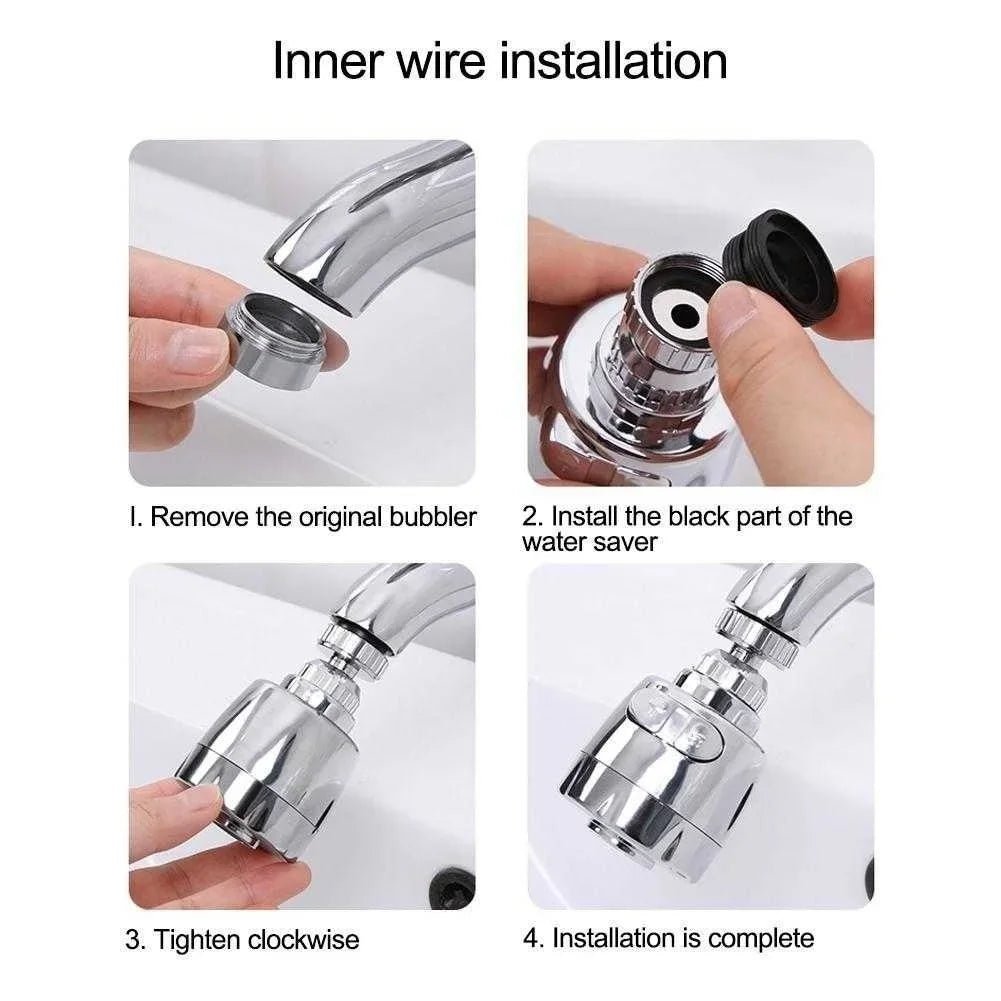 Inner wire installation

I. Remove the original bubbler

2. Install the black part of the water saver

3. Tighten clockwise

4. Installation is complete