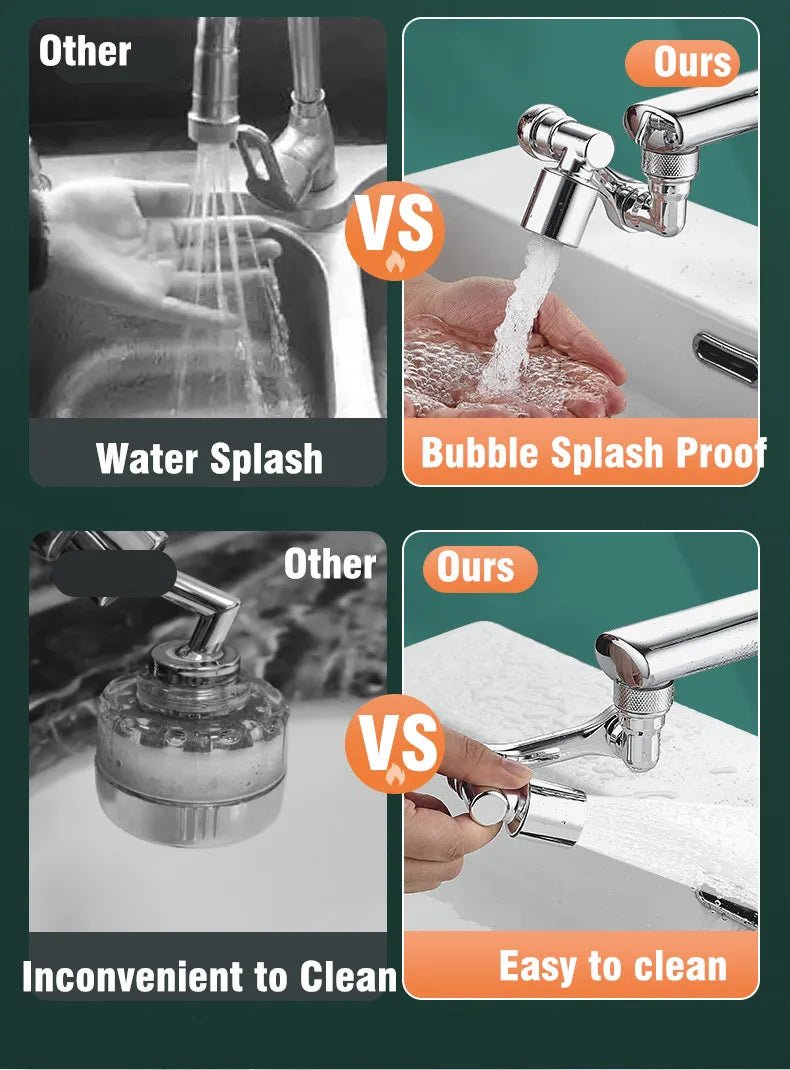 Other

Ours

VS

Water Splash

Bubble Splash Proof

Other

Ours

VS

Inconvenient to Clean

Easy to clean