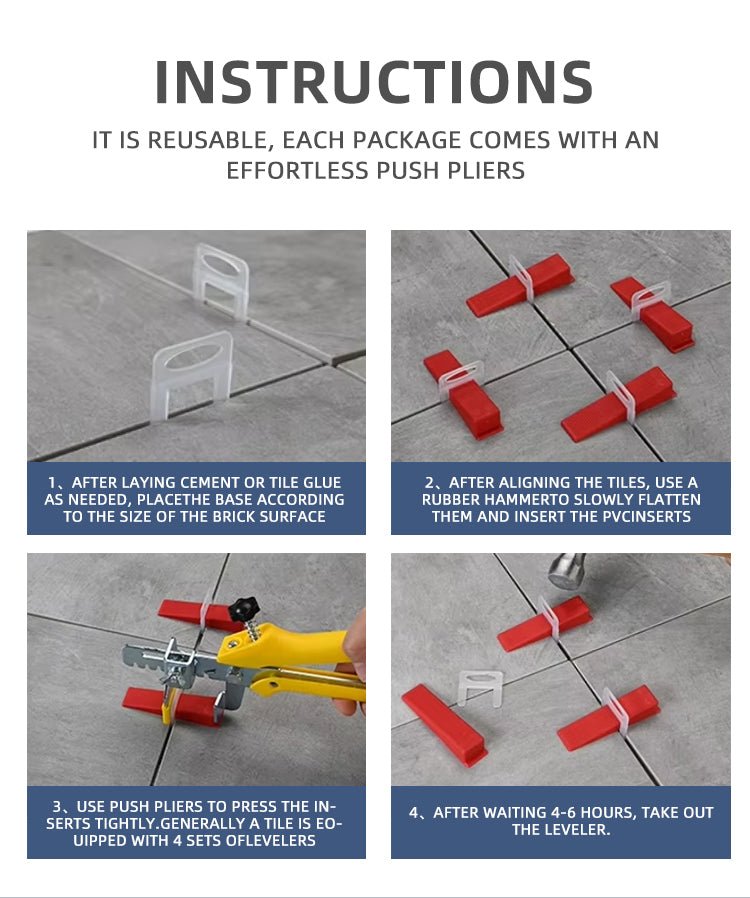 INSTRUCTIONS

IT IS REUSABLE, EACH PACKAGE COMES WITH AN EFFORTLESS PUSH PLIERS

1、AFTER LAYING CEMENT OR TILE GLUE AS NEEDED, PLACETHE BASE ACCORDING TO THE SIZE OF THE BRICK SURFACE

2、AFTER ALIGNING THE TILES, USE A RUBBER HAMMERTO SLOWLY FLATTEN THEM AND INSERT THE PVCINSERTS

3、USE PUSH PLIERS TO PRESS THE INSERTS TIGHTLY.GENERALLY A TILE IS EOUIPPED WITH 4 SETS OFLEVELERS

4、AFTER WAITING 4-6 HOURS, TAKE OUT THE LEVELER.