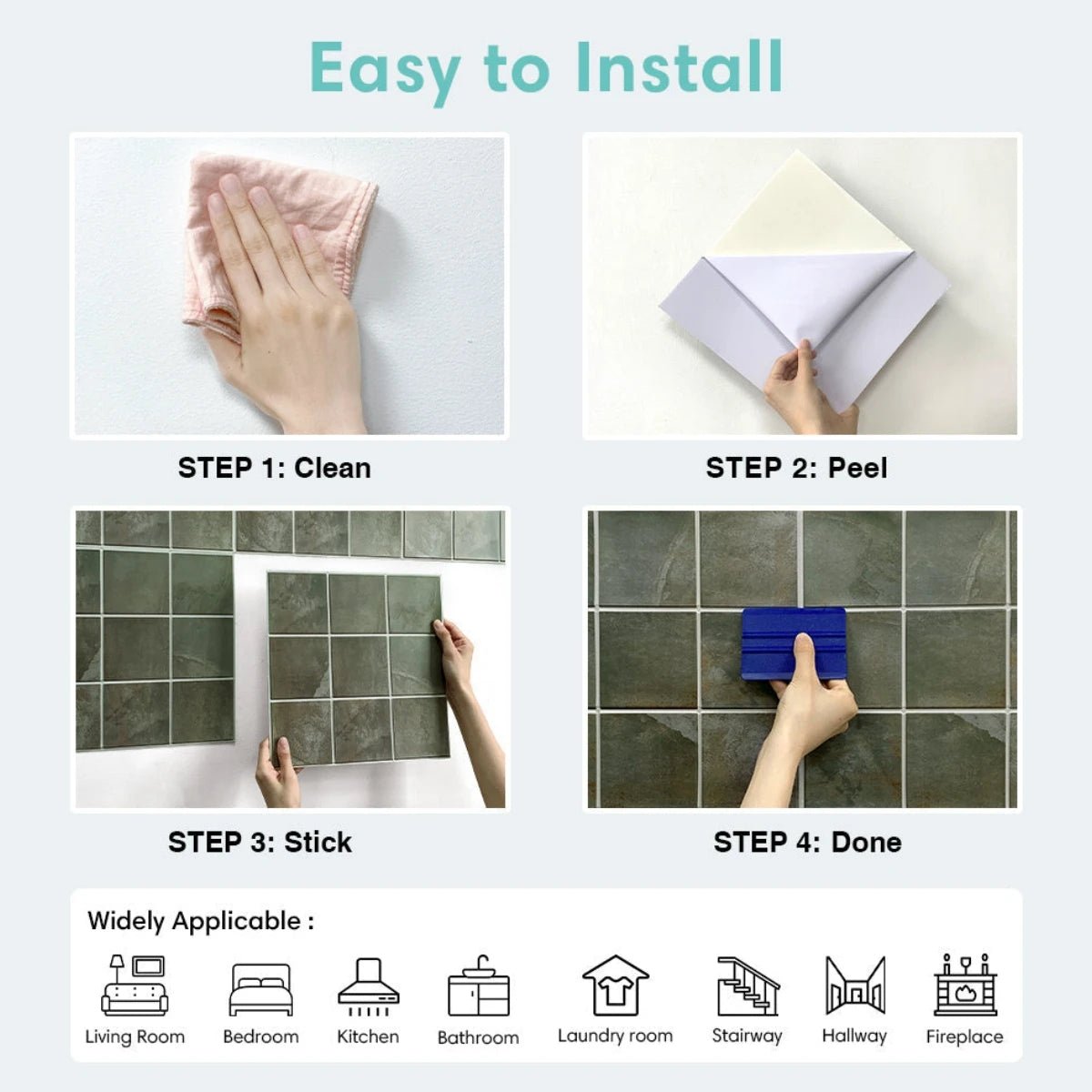 Easy to Install

STEP 1: Clean

STEP 2: Peel

STEP 3: Stick

STEP 4: Done

Widely Applicable :

Living Room
Bedroom
Kitchen
Bathroom
Laundry room
Stairway
Hallway
Fireplace