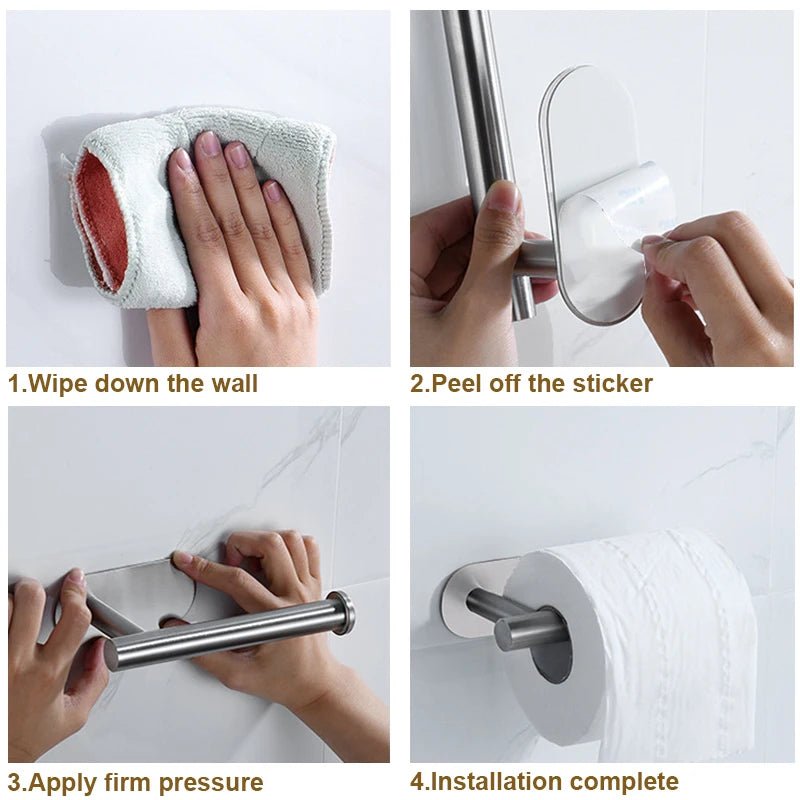 1.Wipe down the wall

2.Peel off the sticker

3.Apply firm pressure

4.Installation complete