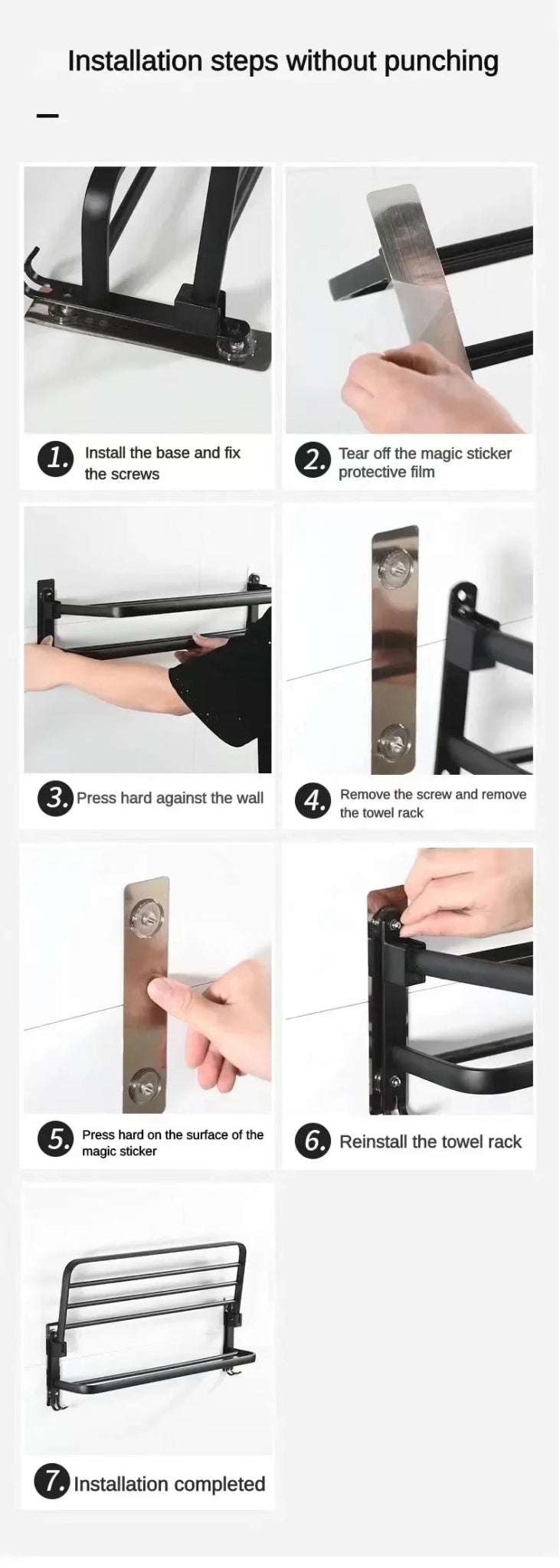 Installation steps without punching

1. Install the base and fix the screws

2. Tear off the magic sticker protective film

3. Press hard against the wall

4. Remove the screw and remove the towel rack

5. Press hard on the surface of the magic sticker

6. Reinstall the towel rack

7. Installation completed