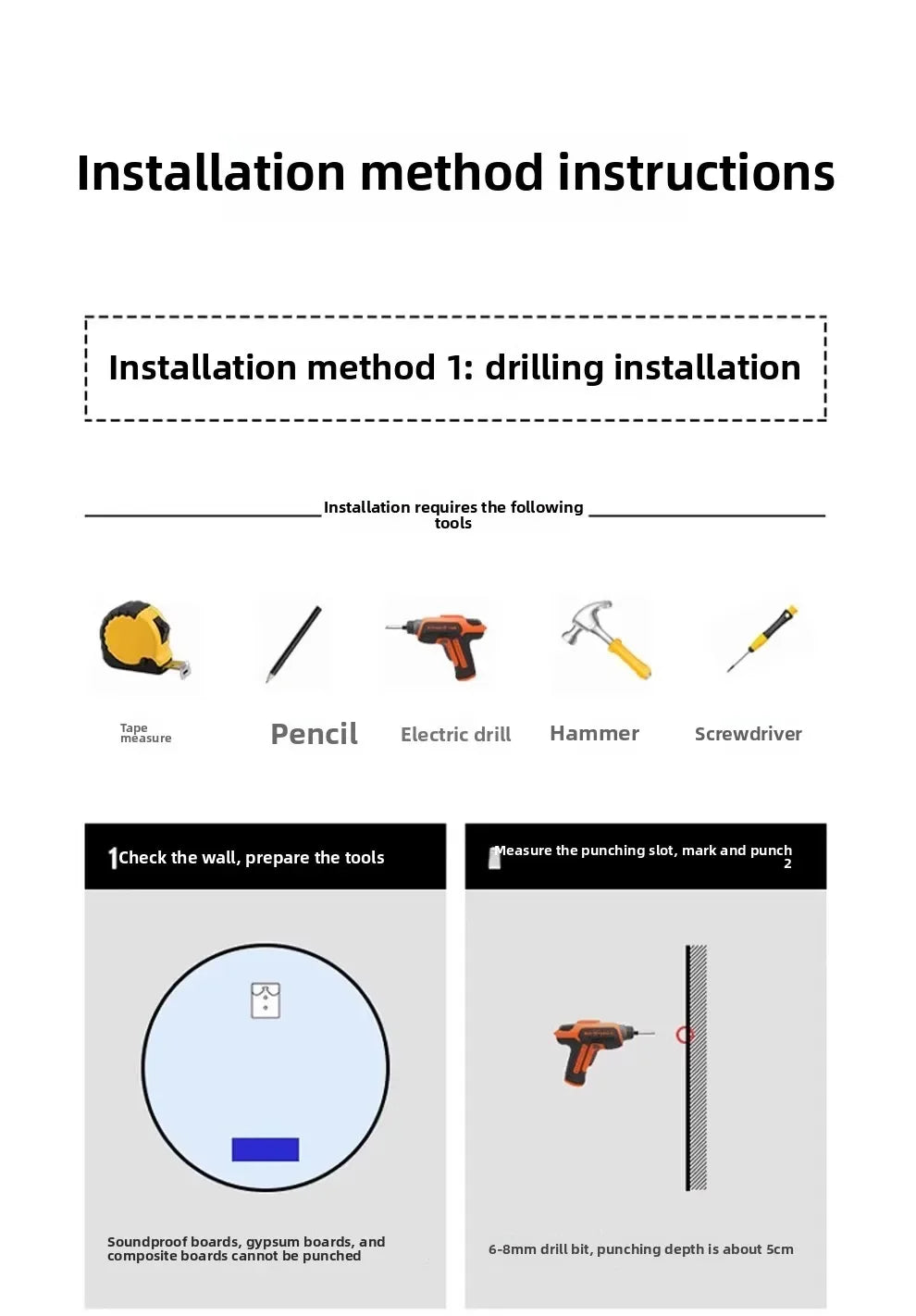 Installation method instructions

Installation method 1: drilling installation

Installation requires the following tools

Tape measure

Pencil

Electric drill

Hammer

Screwdriver

1 Check the wall, prepare the tools

Soundproof boards, gypsum boards, and composite boards cannot be punched

Measure the punching slot, mark and punch 2

6-8mm drill bit, punching depth is about 5cm