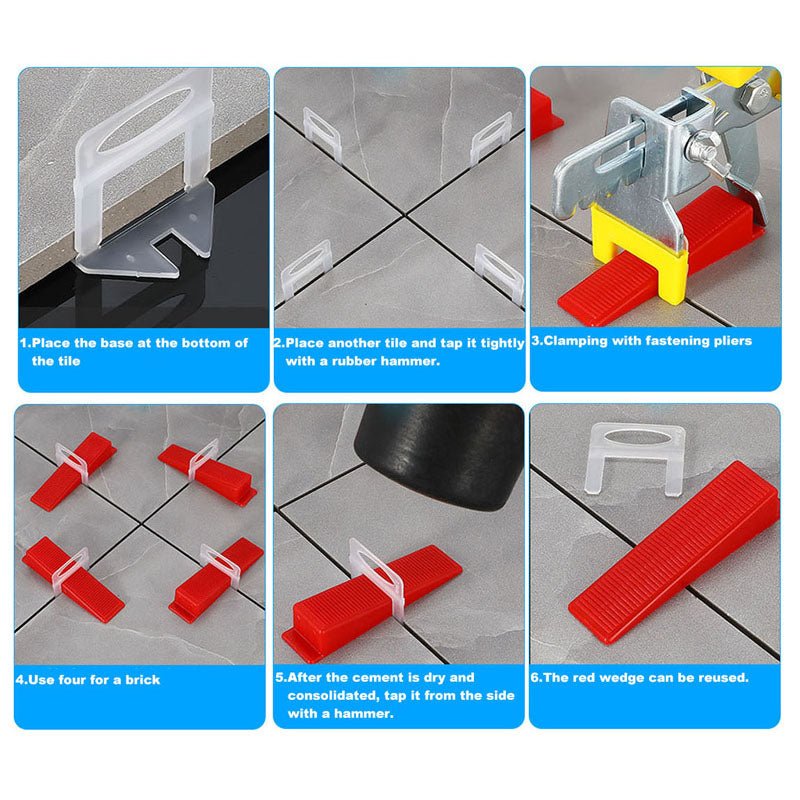 1.Place the base at the bottom of the tile

2.Place another tile and tap it tightly with a rubber hammer.

3.Clamping with fastening pliers

4.Use four for a brick

5.After the cement is dry and consolidated, tap it from the side with a hammer.

6.The red wedge can be reused.