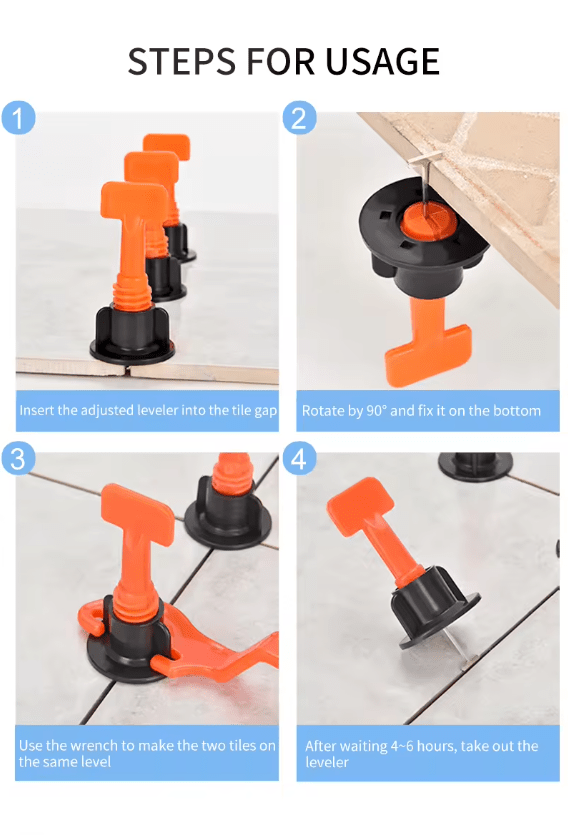 STEPS FOR USAGE

1

Insert the adjusted leveler into the tile gap

2

Rotate by 90° and fix it on the bottom

3

Use the wrench to make the two tiles on the same level

4

After waiting 4~6 hours, take out the leveler