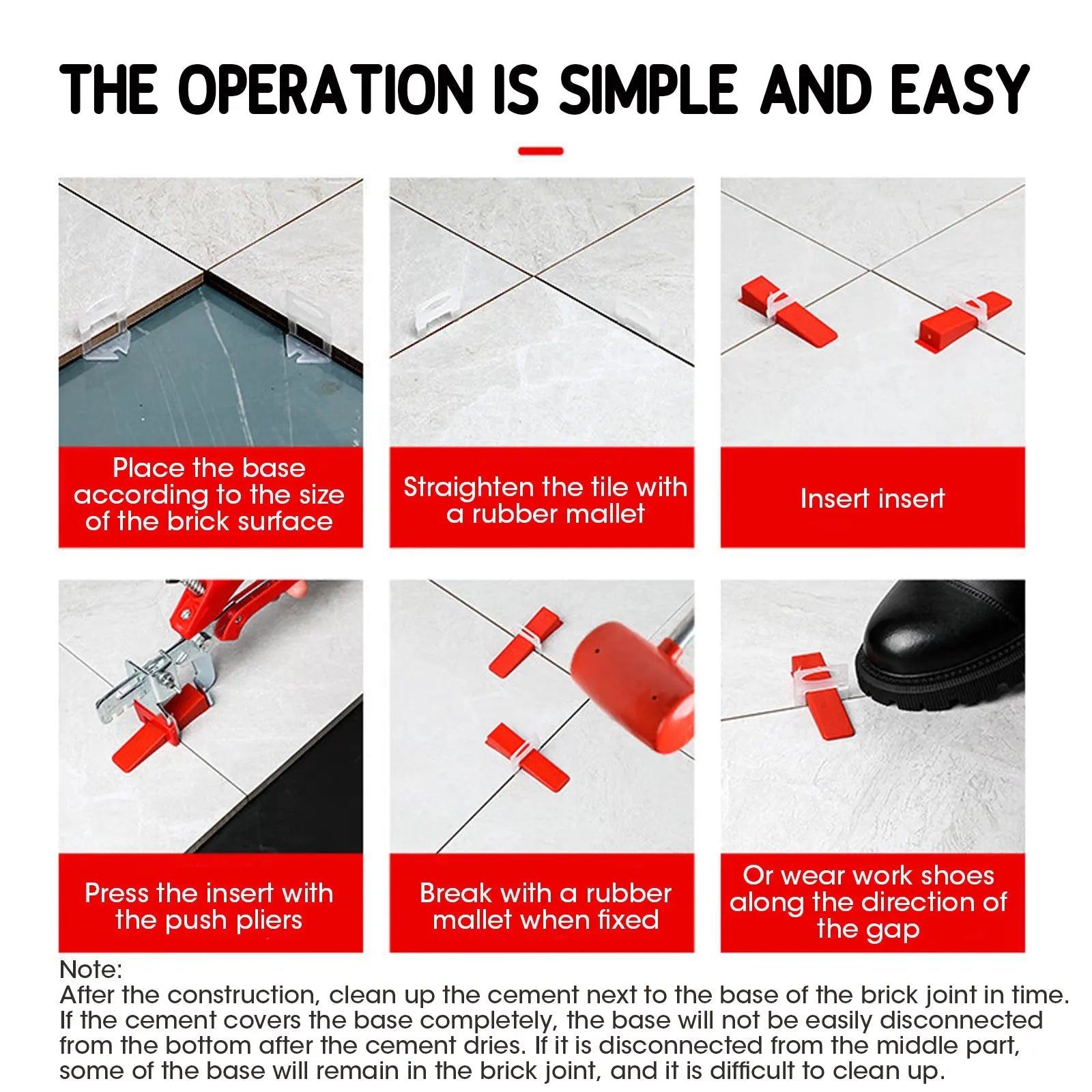 THE OPERATION IS SIMPLE AND EASY

Place the base according to the size of the brick surface

Straighten the tile with a rubber mallet

Insert insert

Press the insert with the push pliers

Break with a rubber mallet when fixed

Or wear work shoes along the direction of the gap

Note:
After the construction, clean up the cement next to the base of the brick joint in time. If the cement covers the base completely, the base will not be easily disconnected from the bottom after the cement dries. If it is disconnected from the middle part, some of the base will remain in the brick joint, and it is difficult to clean up.