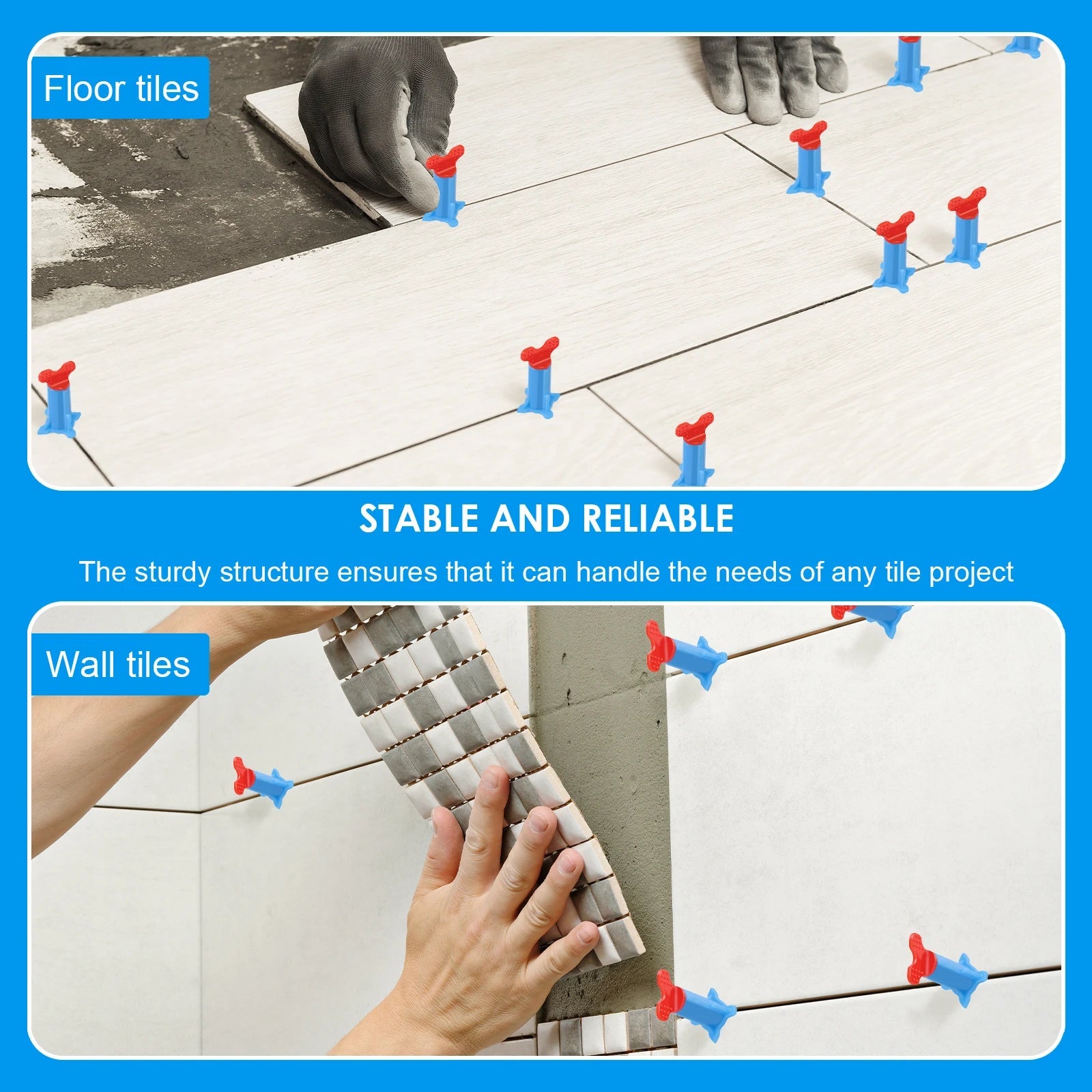 Floor tiles

STABLE AND RELIABLE

The sturdy structure ensures that it can handle the needs of any tile project

Wall tiles