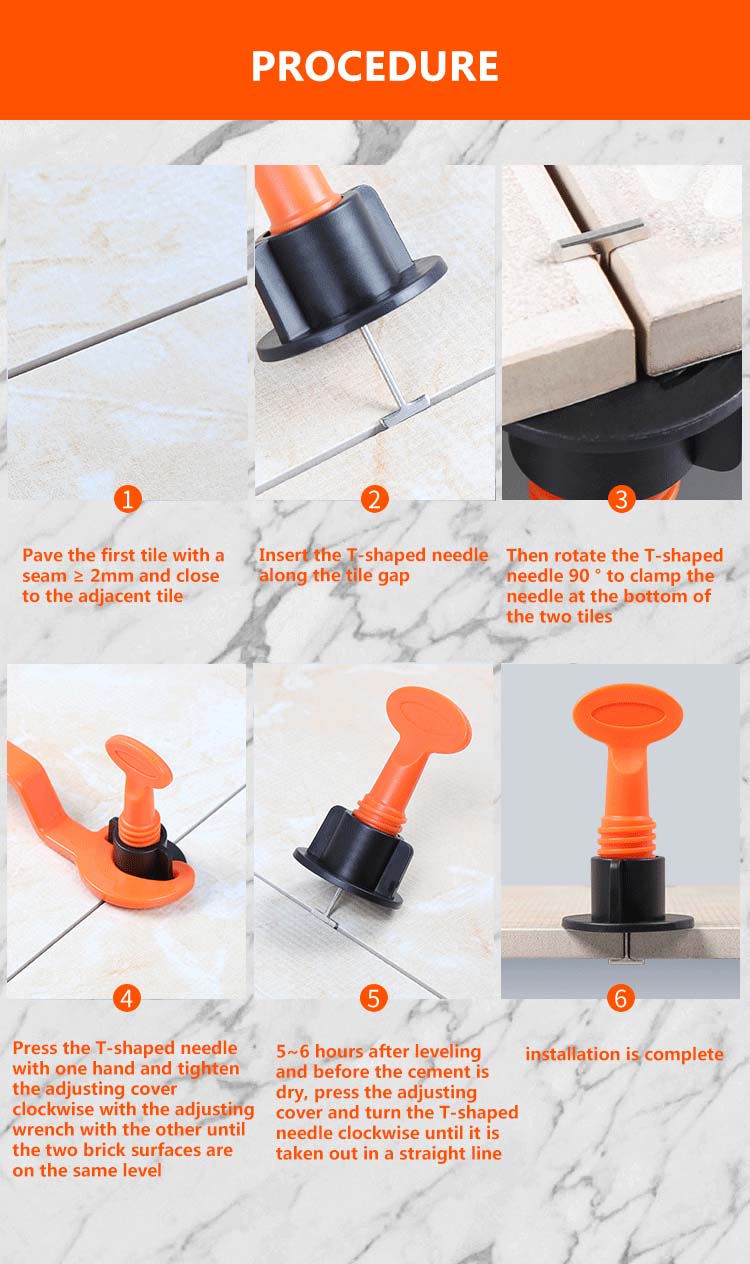 PROCEDURE

1

Pave the first tile with a seam ≥ 2mm and close to the adjacent tile

2

Insert the T-shaped needle along the tile gap

3

Then rotate the T-shaped needle 90 ° to clamp the needle at the bottom of the two tiles

4

Press the T-shaped needle with one hand and tighten the adjusting cover clockwise with the adjusting wrench with the other until the two brick surfaces are on the same level

5

5~6 hours after leveling and before the cement is dry, press the adjusting cover and turn the T-shaped needle clockwise until it is taken out in a straight line

6

installation is complete