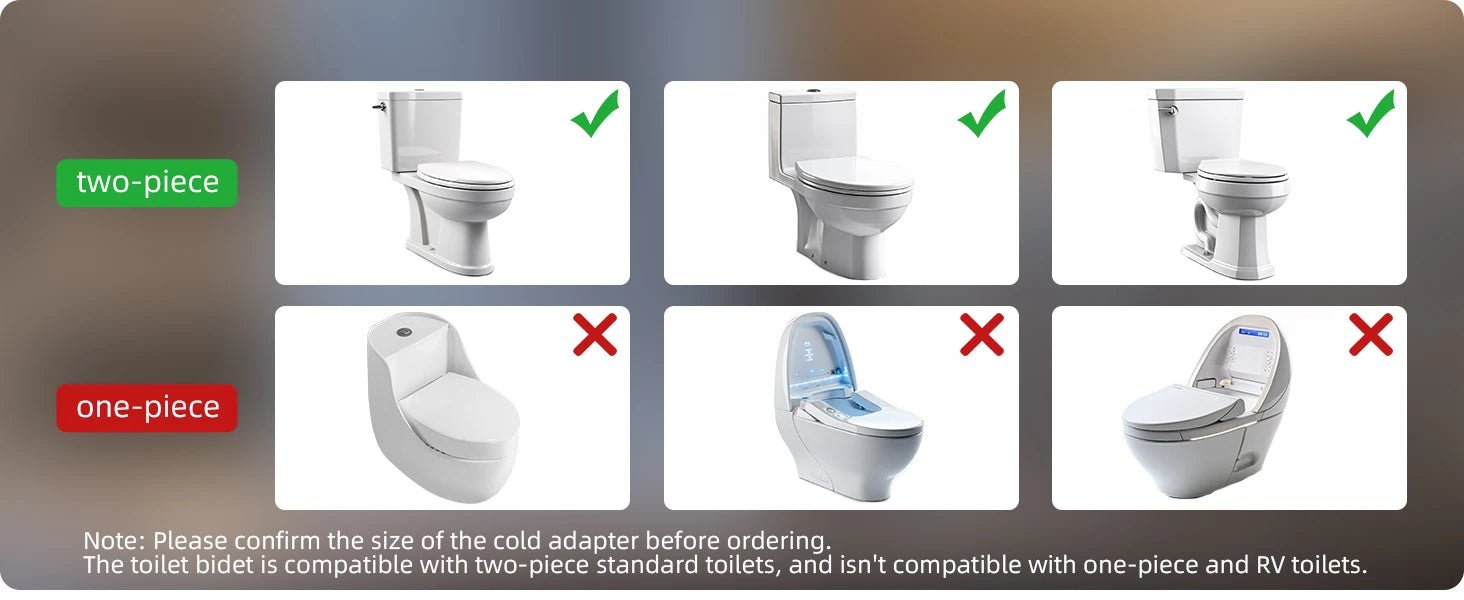 two-piece

one-piece

Note: Please confirm the size of the cold adapter before ordering.
The toilet bidet is compatible with two-piece standard toilets, and isn't compatible with one-piece and RV toilets.