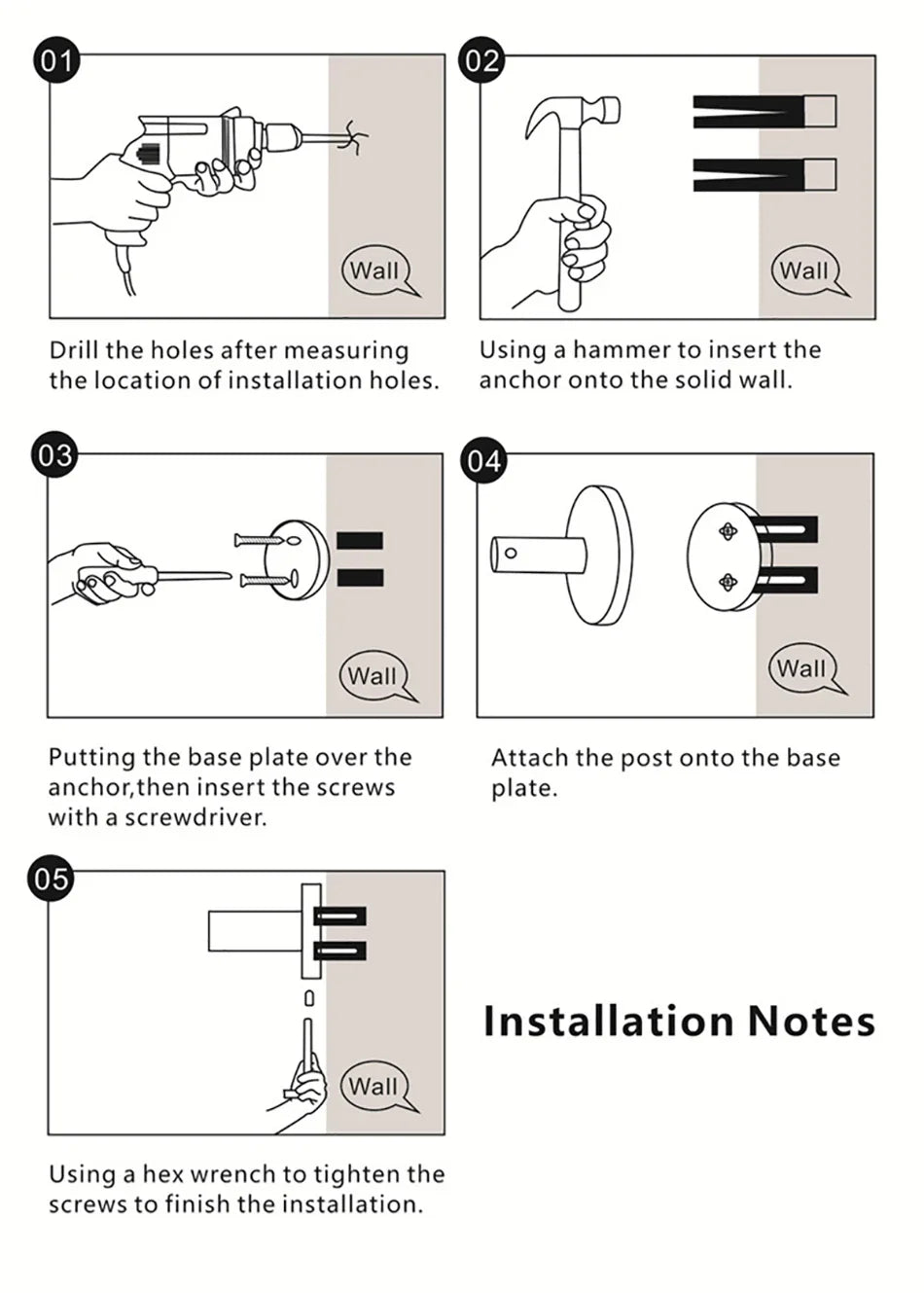 01

Wall

Drill the holes after measuring the location of installation holes.

02

Wall

Using a hammer to insert the anchor onto the solid wall.

03

Wall

Putting the base plate over the anchor,then insert the screws with a screwdriver.

04

Wall

Attach the post onto the base plate.

05

Wall

Using a hex wrench to tighten the screws to finish the installation.

Installation Notes