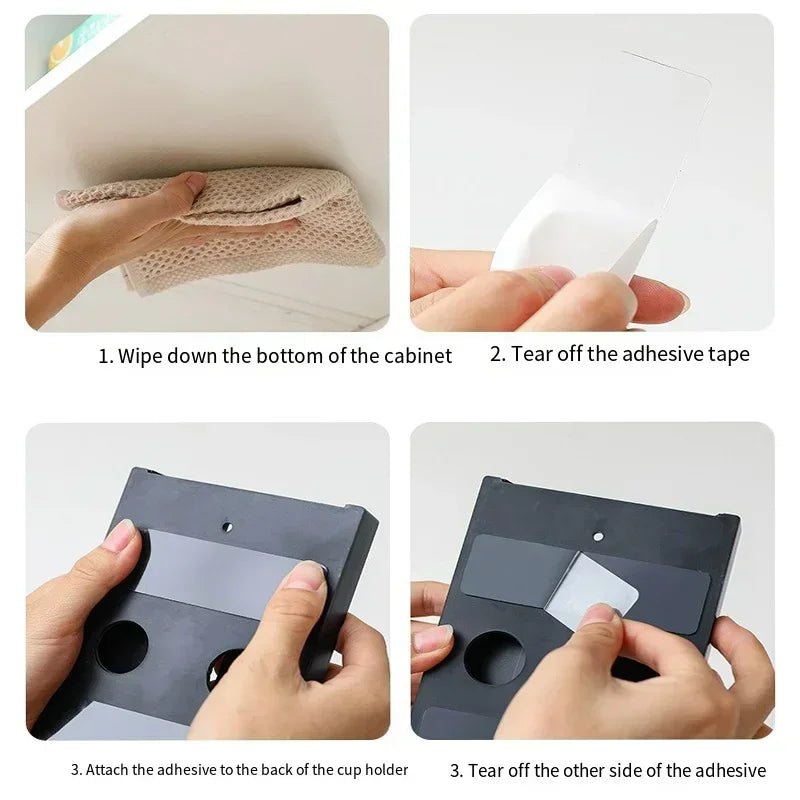 1. Wipe down the bottom of the cabinet

2. Tear off the adhesive tape

3. Attach the adhesive to the back of the cup holder

3. Tear off the other side of the adhesive