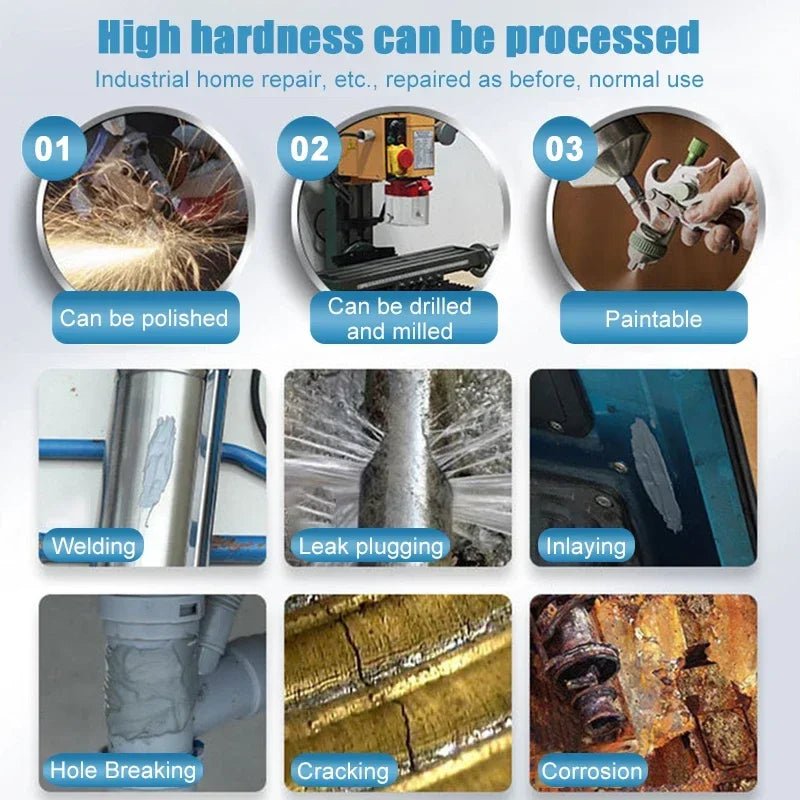 High hardness can be processed

Industrial home repair, etc., repaired as before, normal use

01

Can be polished

02

Can be drilled and milled

03

Paintable

Welding

Leak plugging

Inlaying

Hole Breaking

Cracking

Corrosion