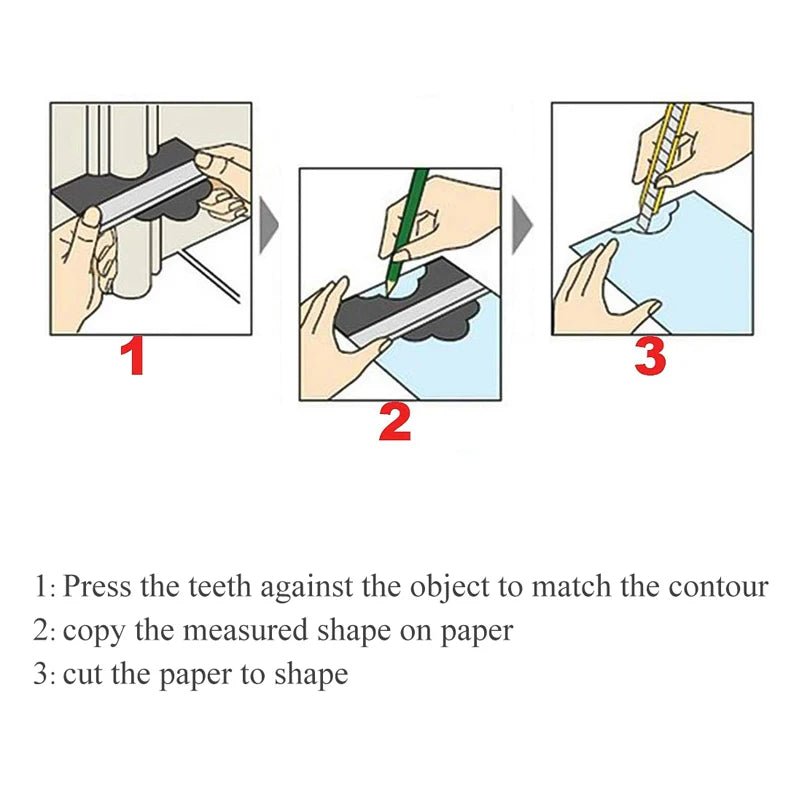 1

2

3

1: Press the teeth against the object to match the contour
2: copy the measured shape on paper
3: cut the paper to shape