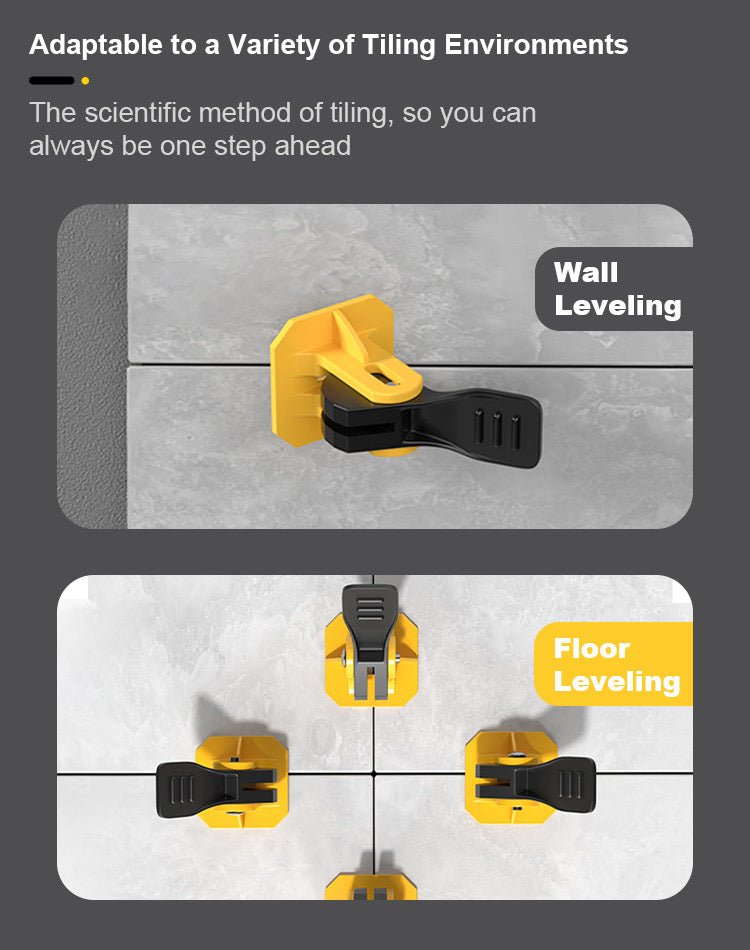 Adaptable to a Variety of Tiling Environments

The scientific method of tiling, so you can always be one step ahead

Wall Leveling

Floor Leveling