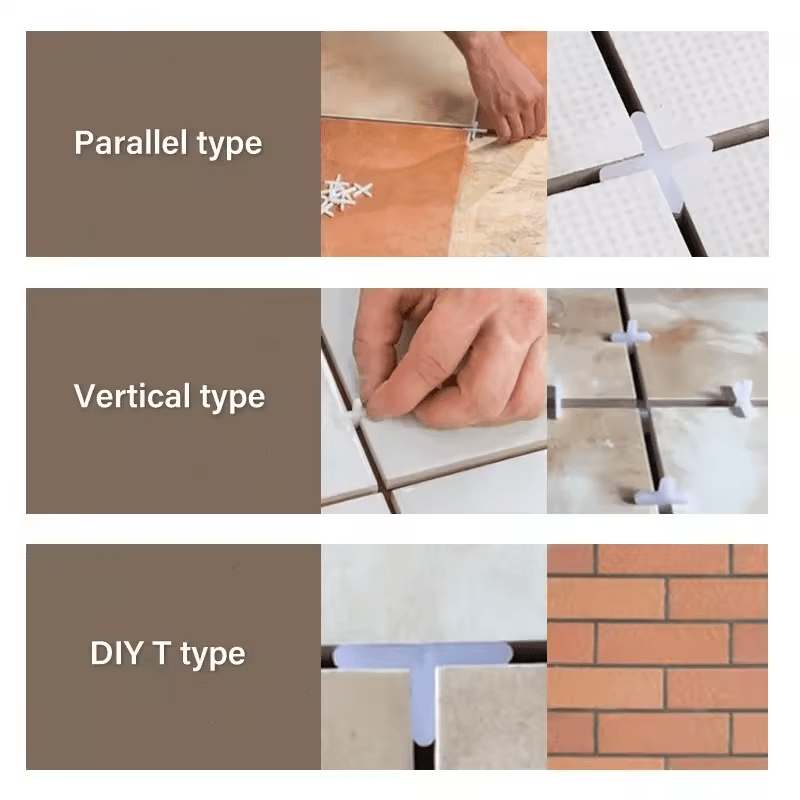 Parallel type

Vertical type

DIY T type