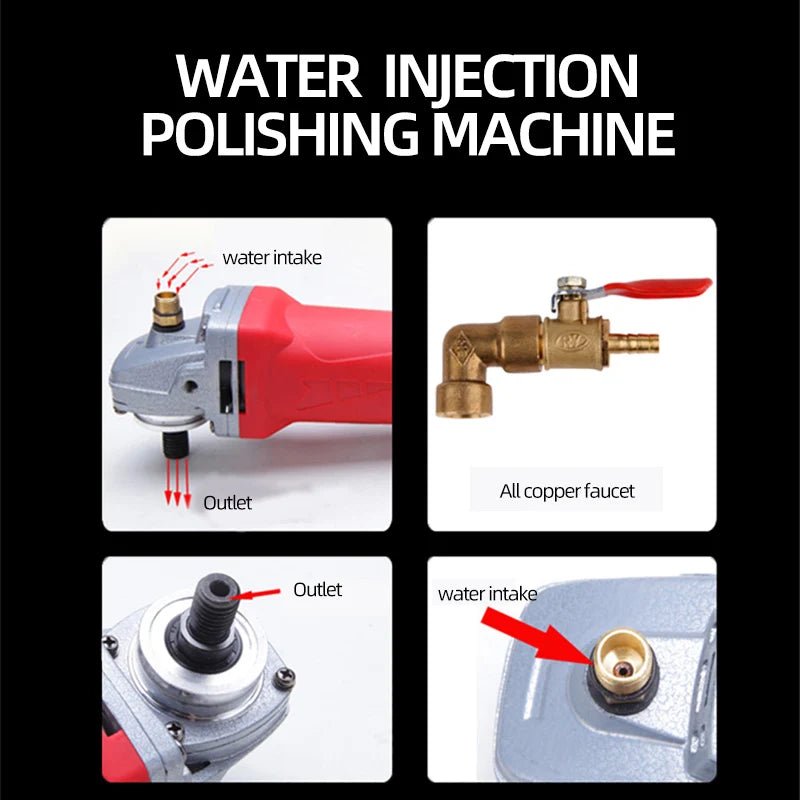 WATER INJECTION POLISHING MACHINE

water intake

Outlet

All copper faucet

Outlet

water intake