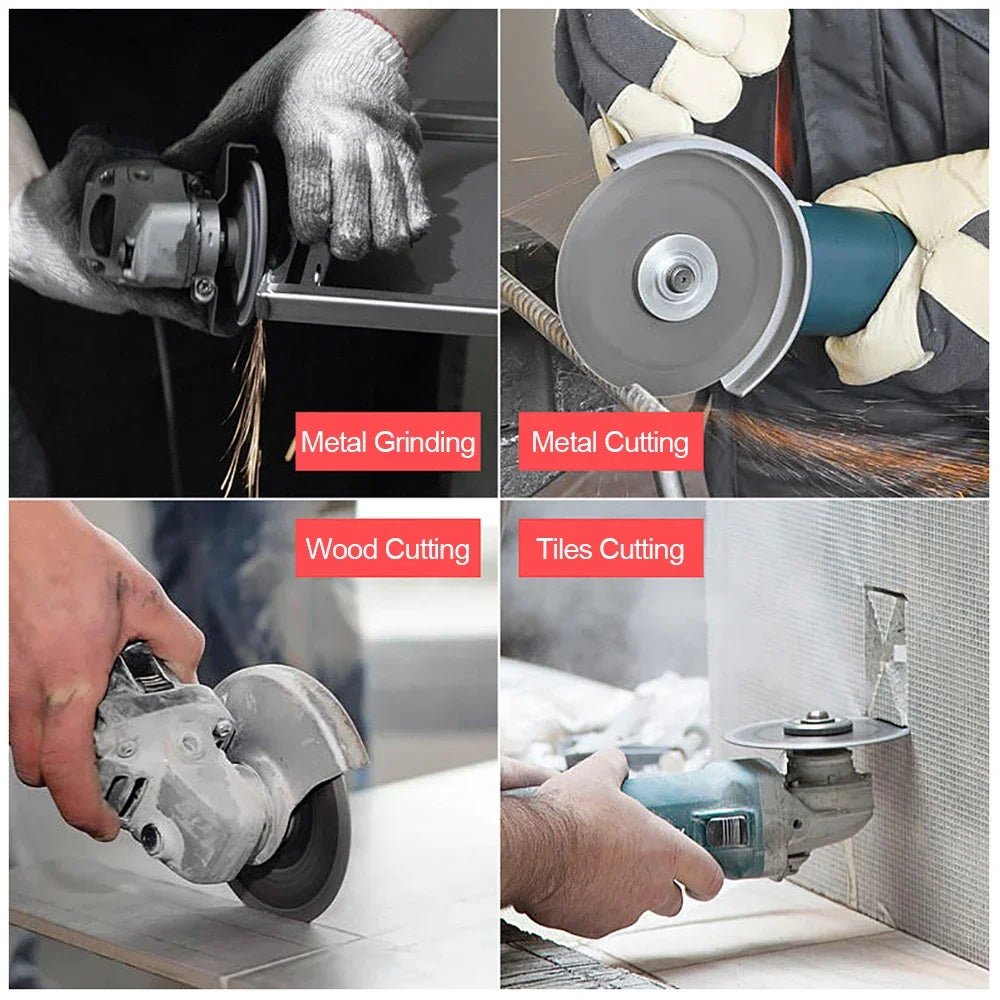 Metal Grinding

Metal Cutting

Wood Cutting

Tiles Cutting