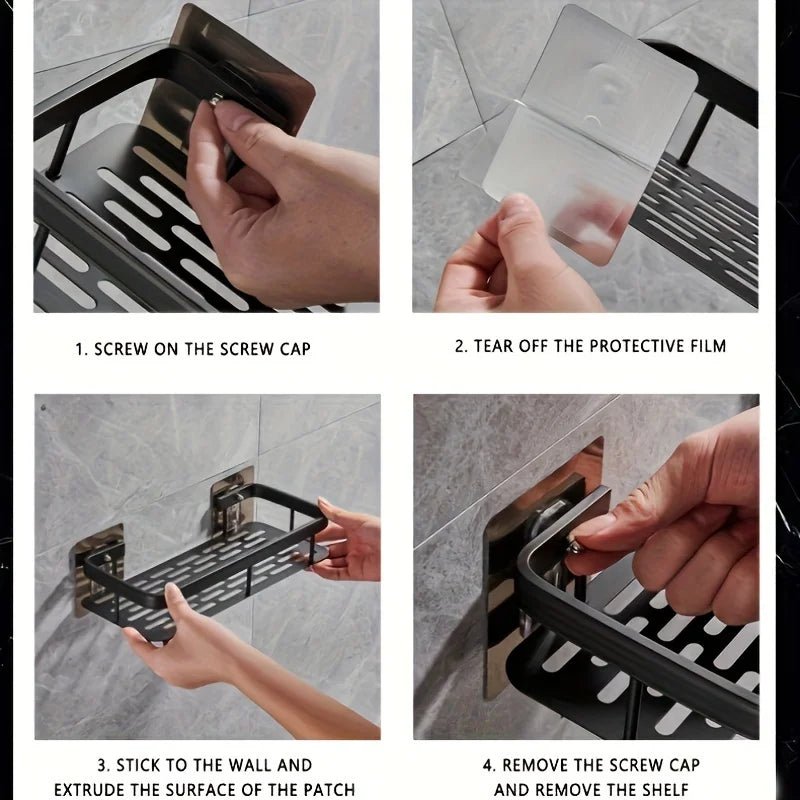 1. SCREW ON THE SCREW CAP

2. TEAR OFF THE PROTECTIVE FILM

3. STICK TO THE WALL AND EXTRUDE THE SURFACE OF THE PATCH

4. REMOVE THE SCREW CAP AND REMOVE THE SHELF