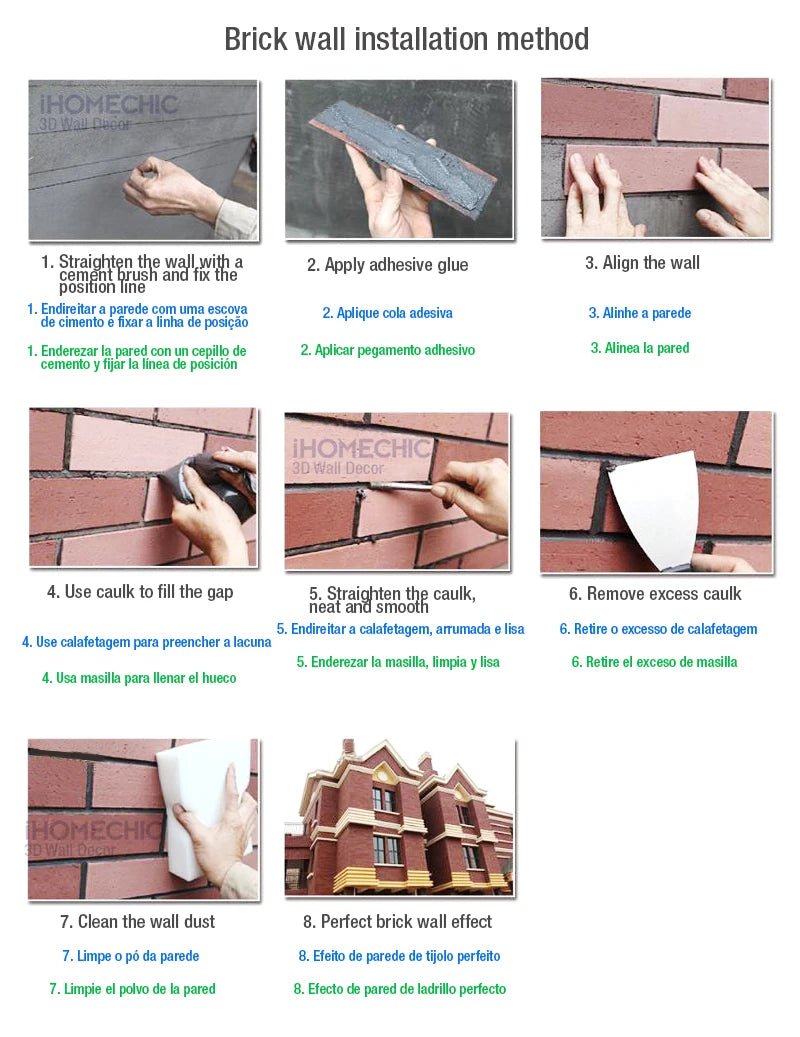 Brick wall installation method

iHOMECHIC
3D Wall Decor

1. Straighten the wall with a cement brush and fix the position line

1. Endireitar a parede com uma escova de cimento e fixar a linha de posição

1. Enderezar la pared con un cepillo de cemento y fijar la línea de posición

2. Apply adhesive glue

2. Aplique cola adesiva

2. Aplicar pegamento adhesivo

3. Align the wall

3. Alinhe a parede

3. Alinea la pared

4. Use caulk to fill the gap

4. Use calafetagem para preencher a lacuna

4. Usa masilla para llenar el hueco

iHOMECHIC
3D Wall Decor

5. Straighten the caulk, neat and smooth

5. Endireitar a calafetagem, arrumada e lisa

5. Enderezar la masilla, limpia y lisa

6. Remove excess caulk

6. Retire o excesso de calafetagem

6. Retire el exceso de masilla

iHOMECHIC
3D Wall Decor

7. Clean the wall dust

7. Limpe o pó da parede

7. Limpie el polvo de la pared

8. Perfect brick wall effect

8. Efeito de parede de tijolo perfeito

8. Efecto de pared de ladrillo perfecto