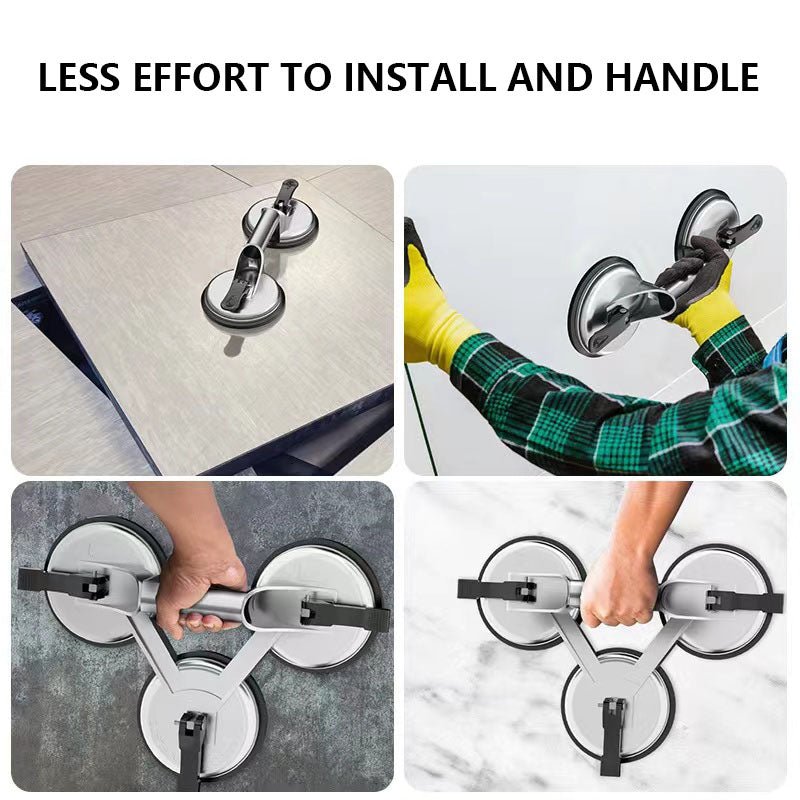 LESS EFFORT TO INSTALL AND HANDLE