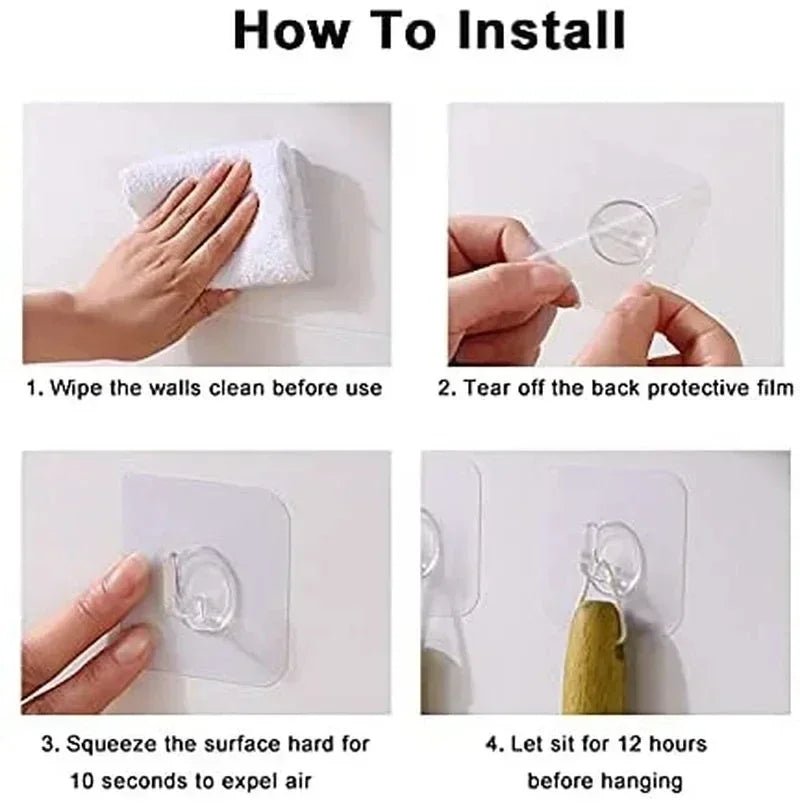 How To Install

1. Wipe the walls clean before use

2. Tear off the back protective film

3. Squeeze the surface hard for 10 seconds to expel air

4. Let sit for 12 hours before hanging