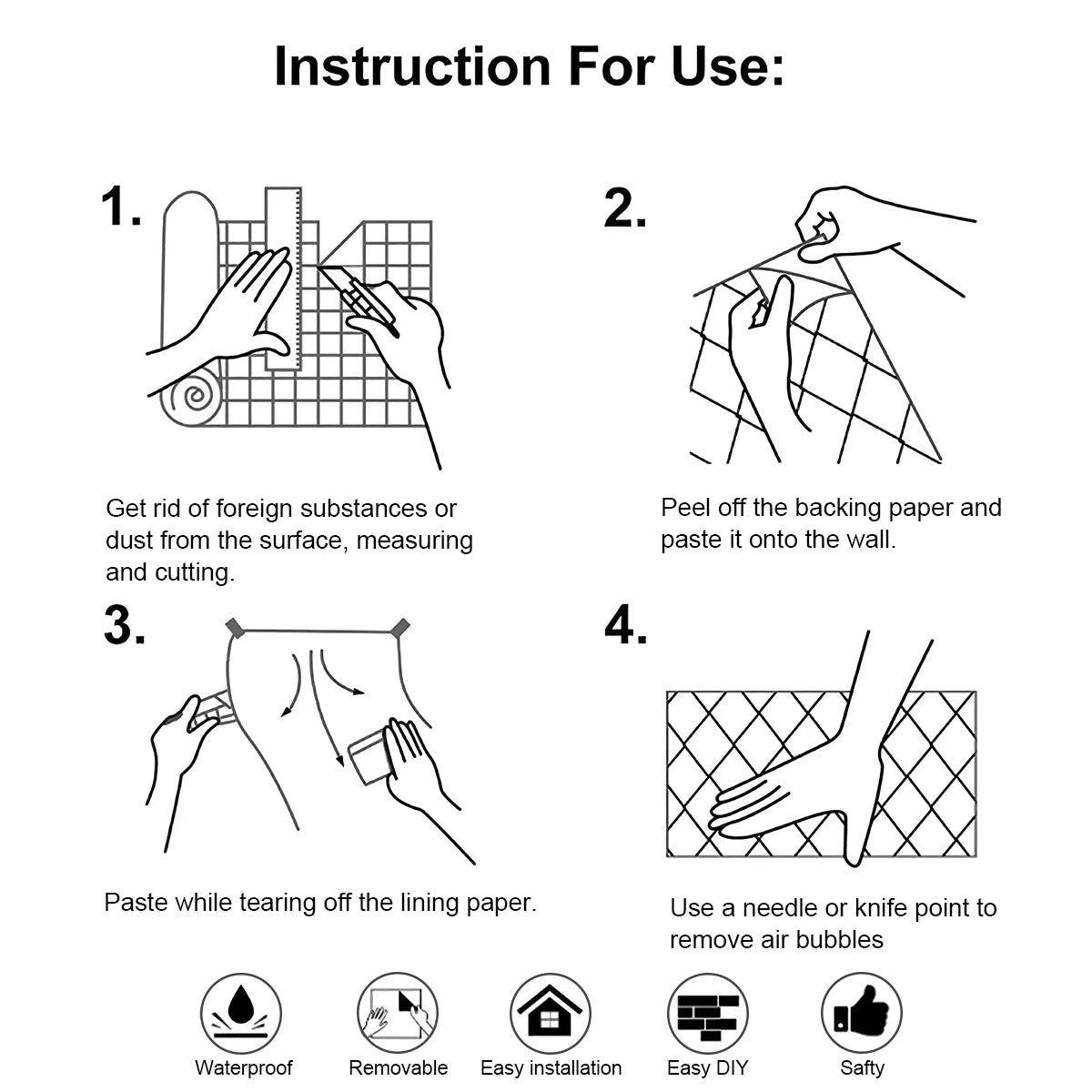 Instruction For Use:

1.

Get rid of foreign substances or dust from the surface, measuring and cutting.

2.

Peel off the backing paper and paste it onto the wall.

3.

Paste while tearing off the lining paper.

4.

Use a needle or knife point to remove air bubbles

Waterproof

Removable

Easy installation

Easy DIY

Safty